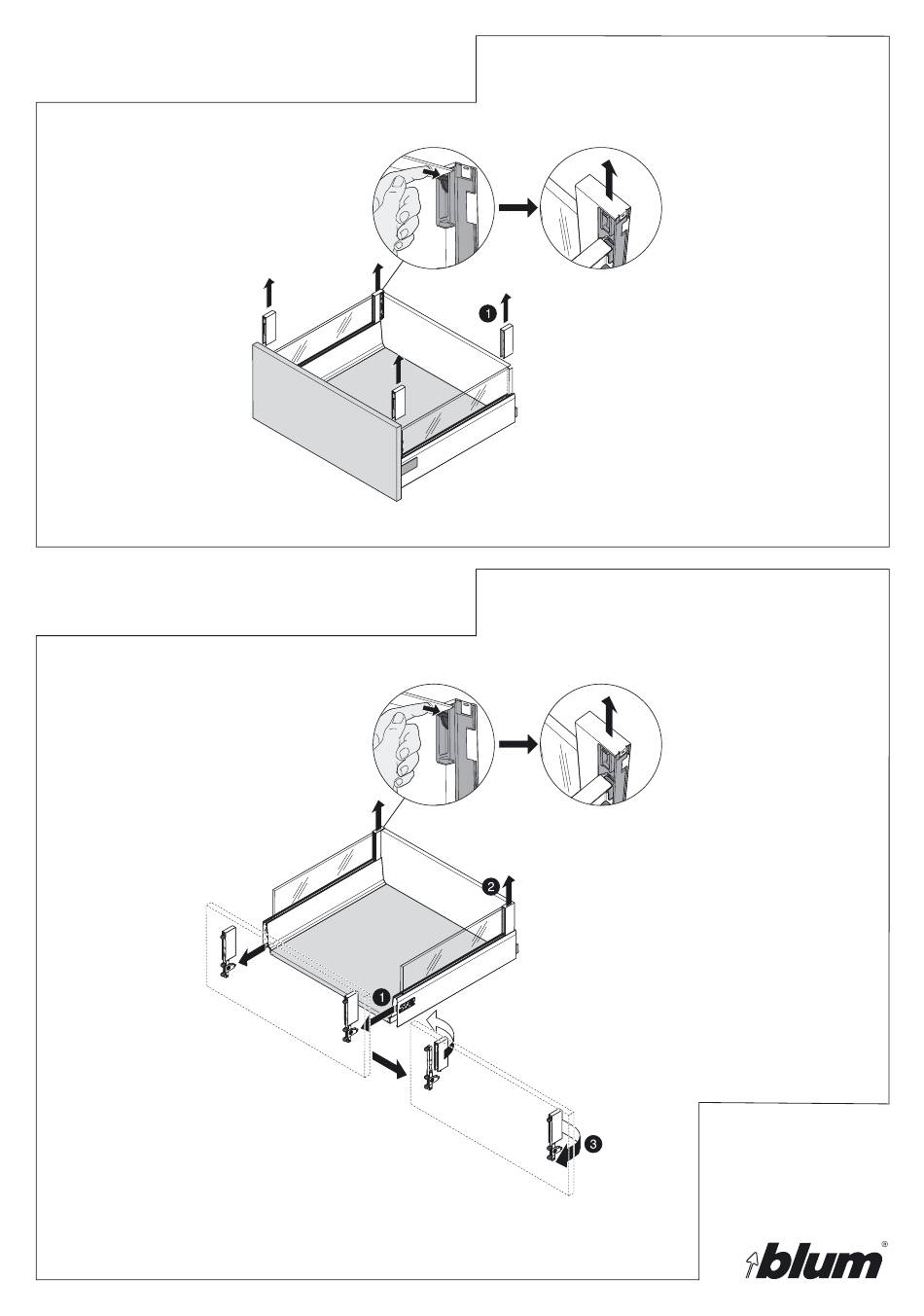 1

2
1
3

blum®