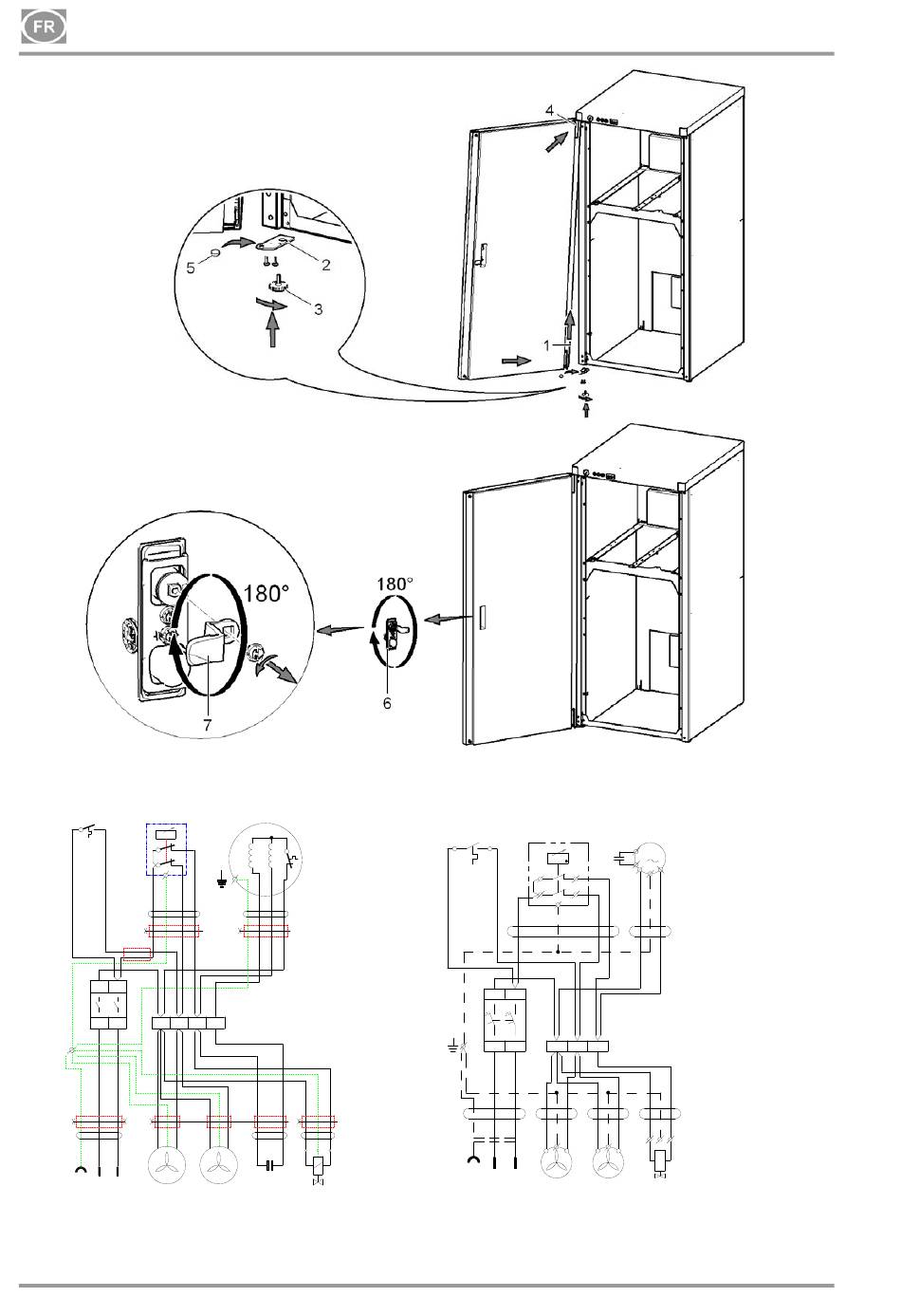 FR

4

5

2

3

1

180°

180°

7

6