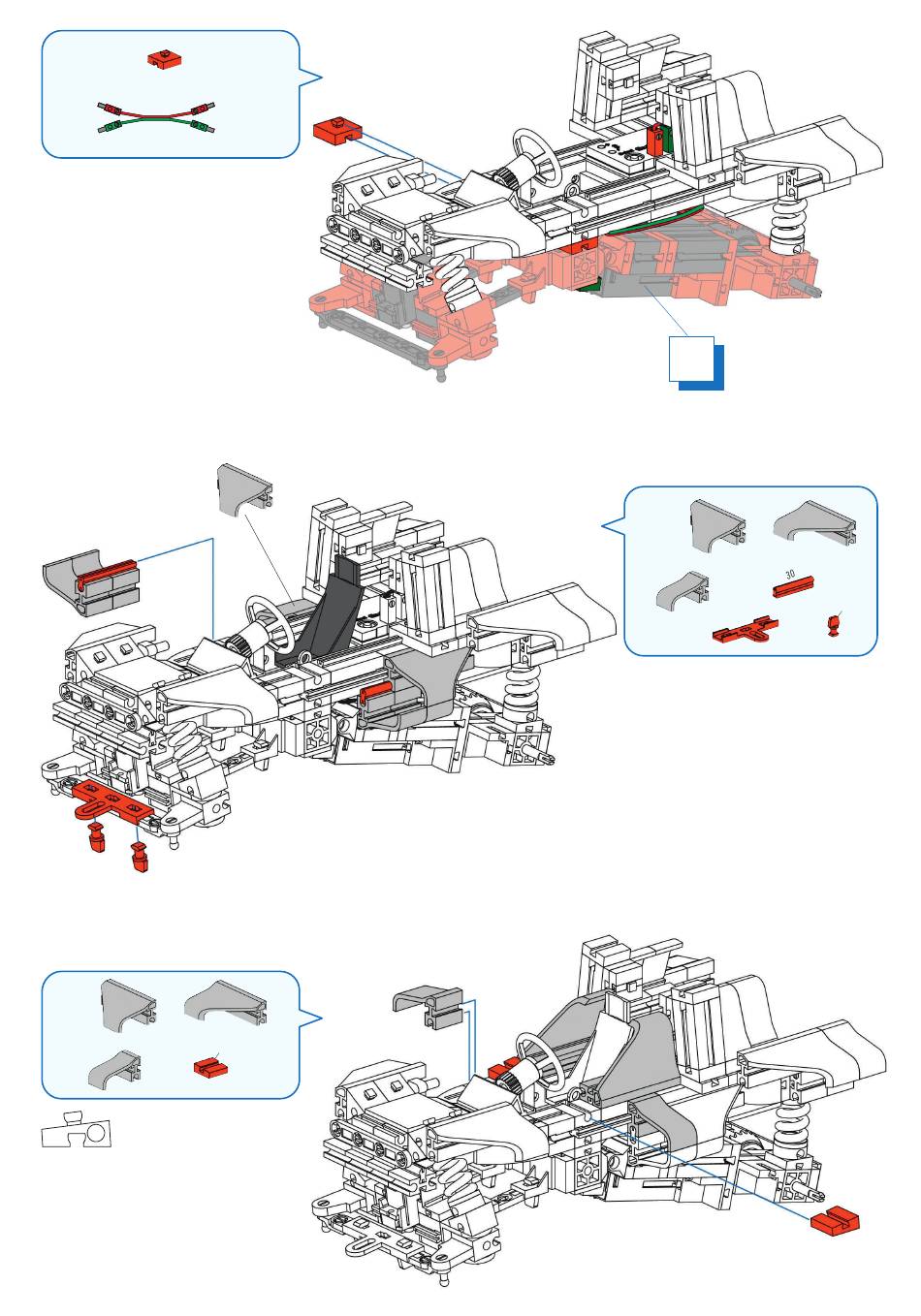 30