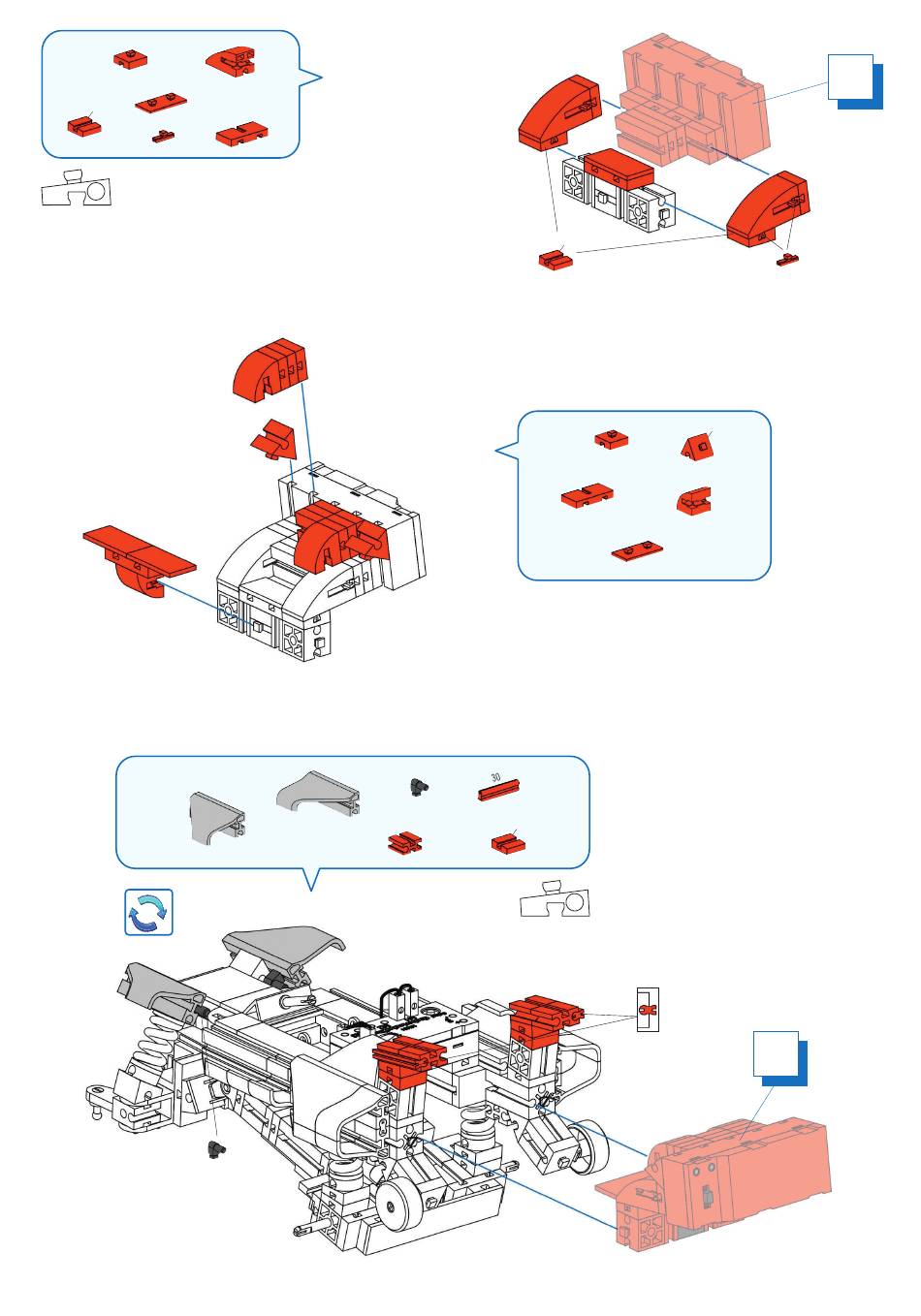 30