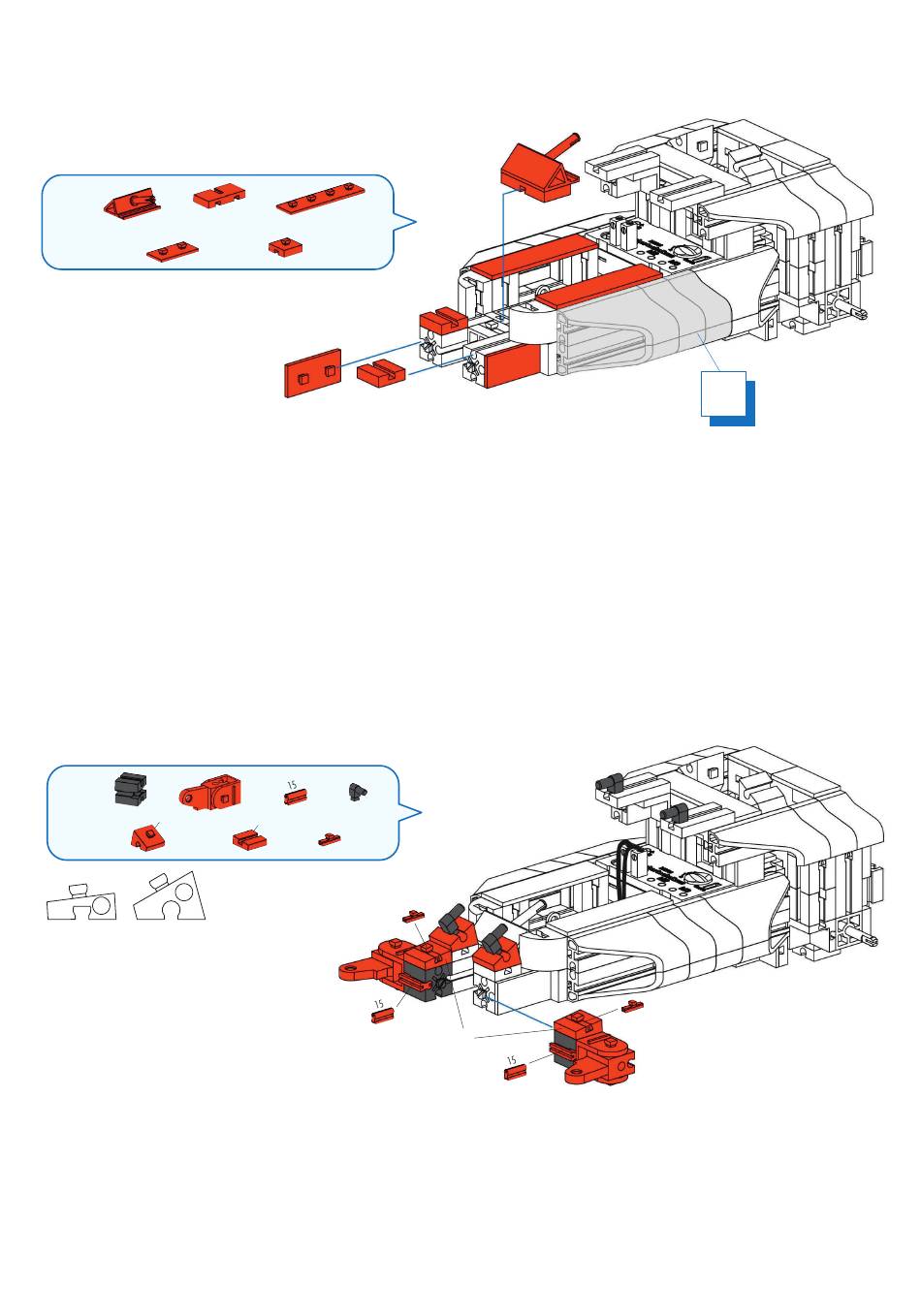 15

15

15