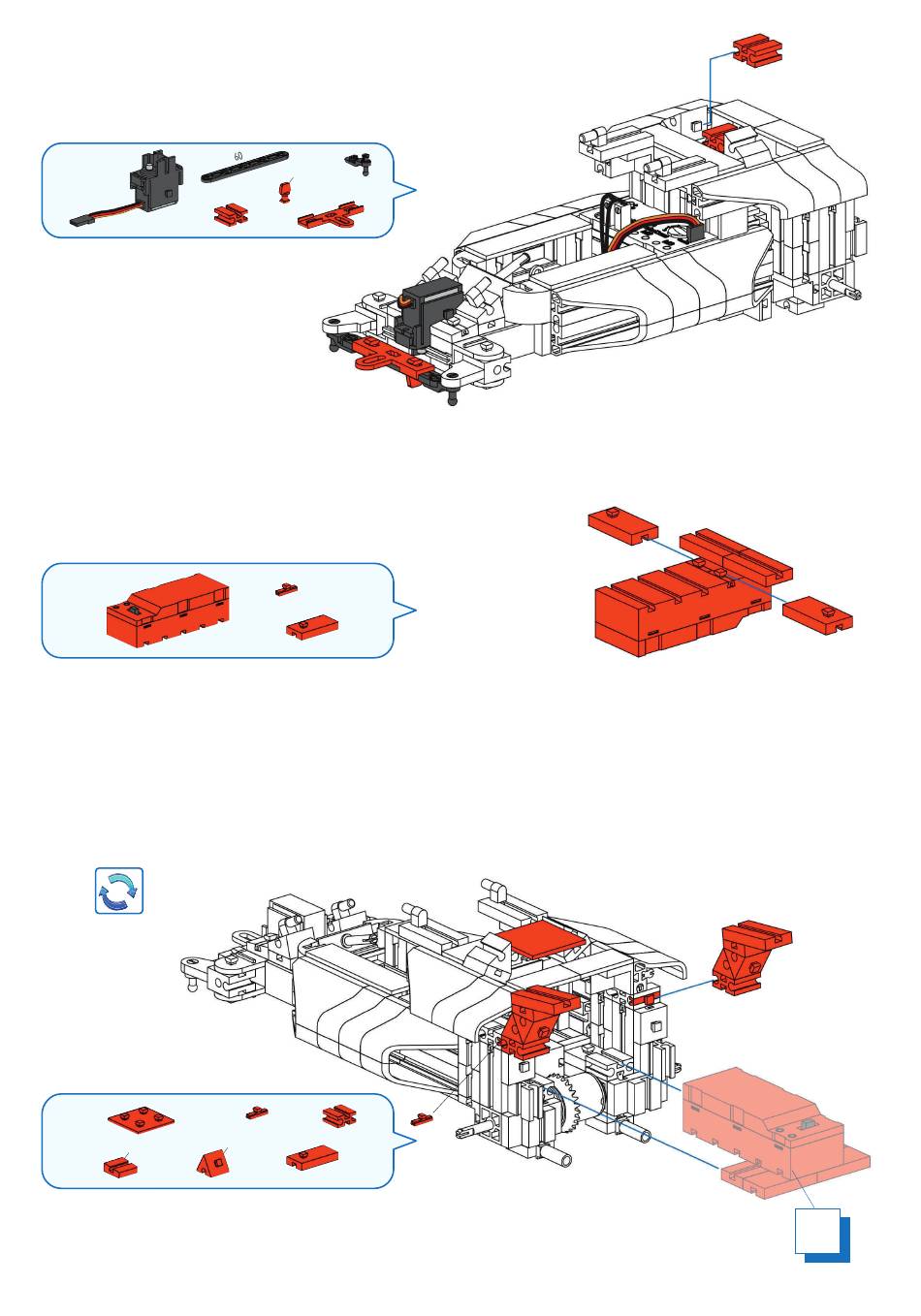 60