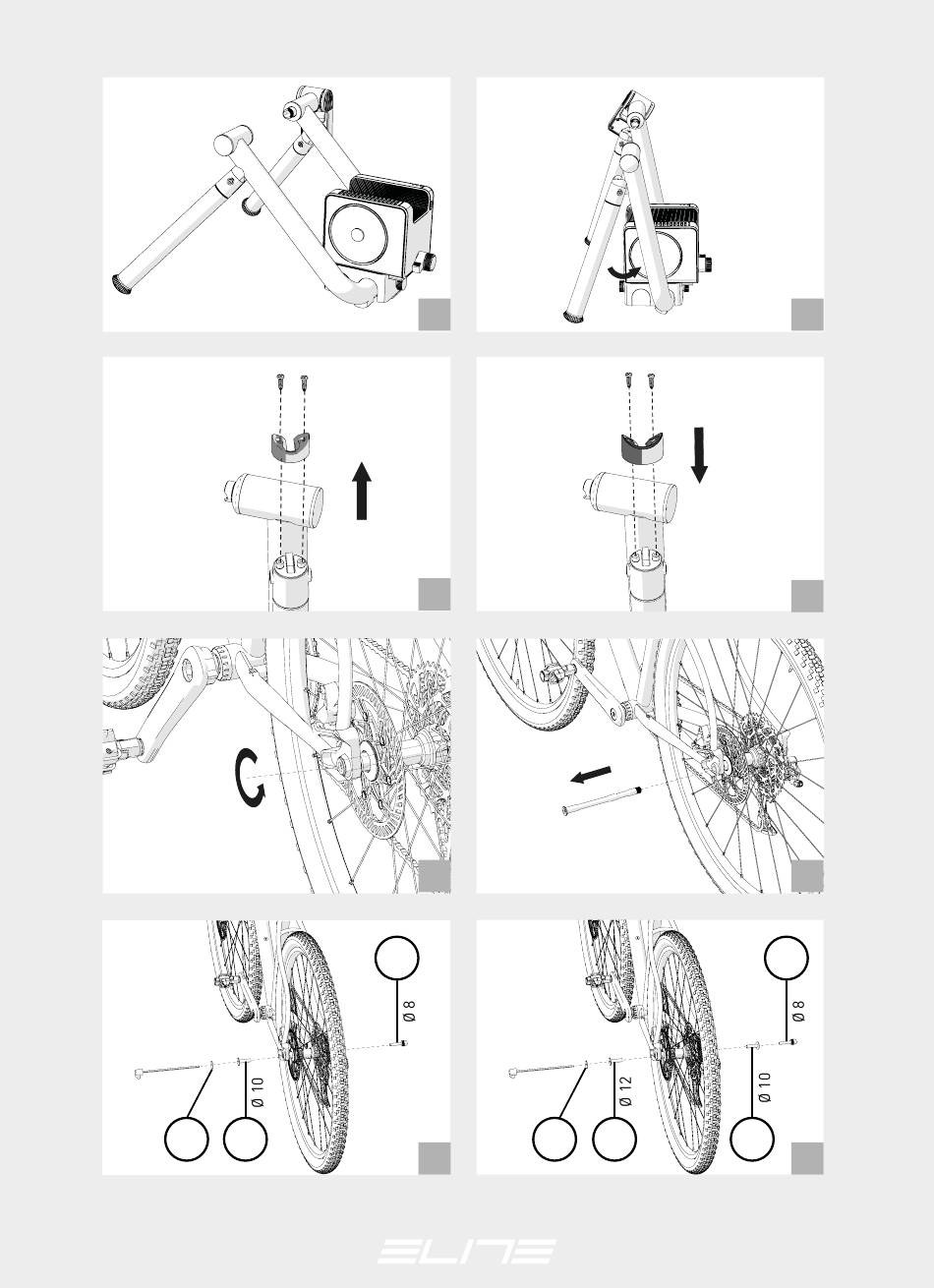 Ø 8

Ø 10

Ø 8

Ø 12

Ø 10

ELITE