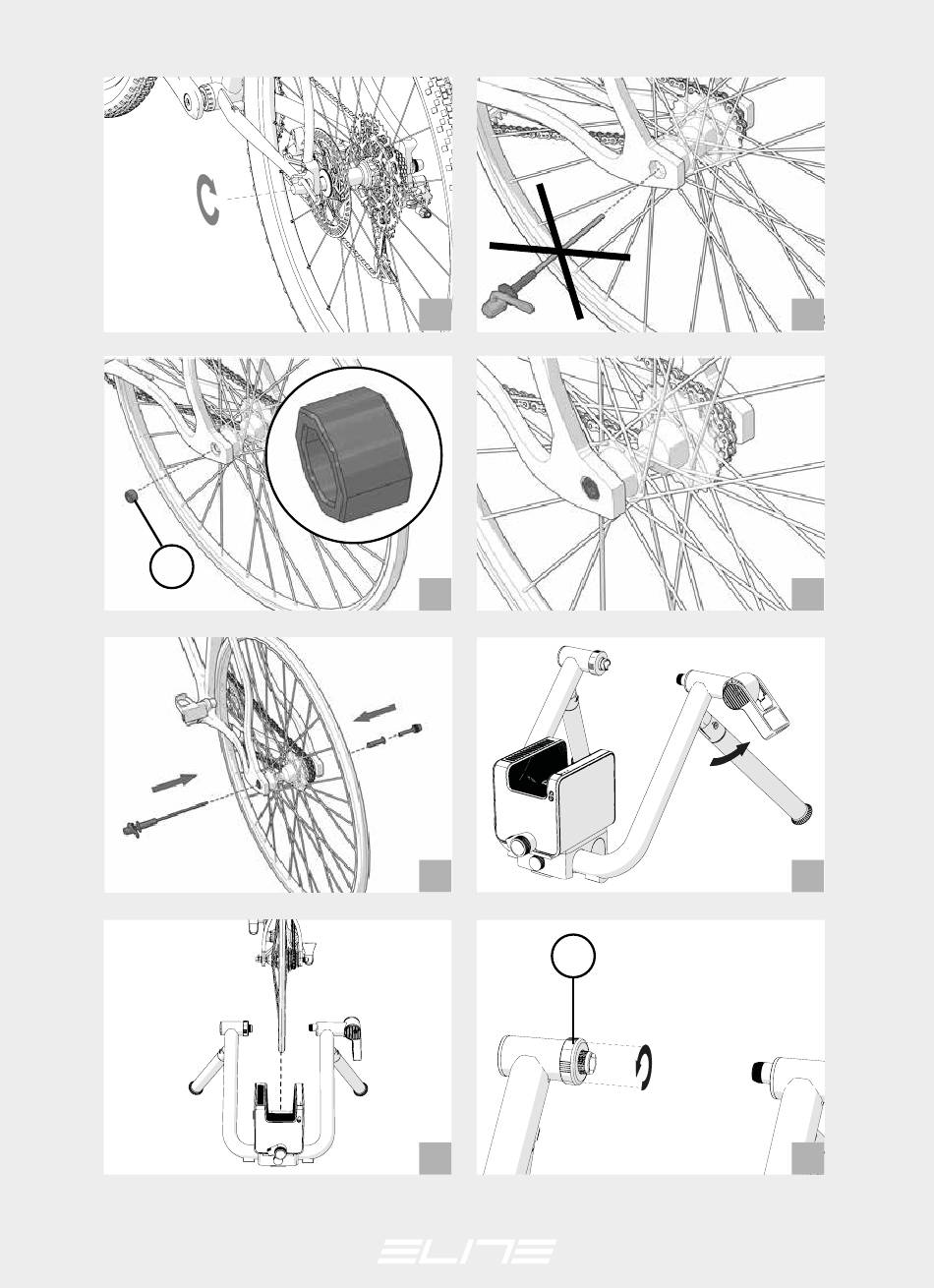 ELITE