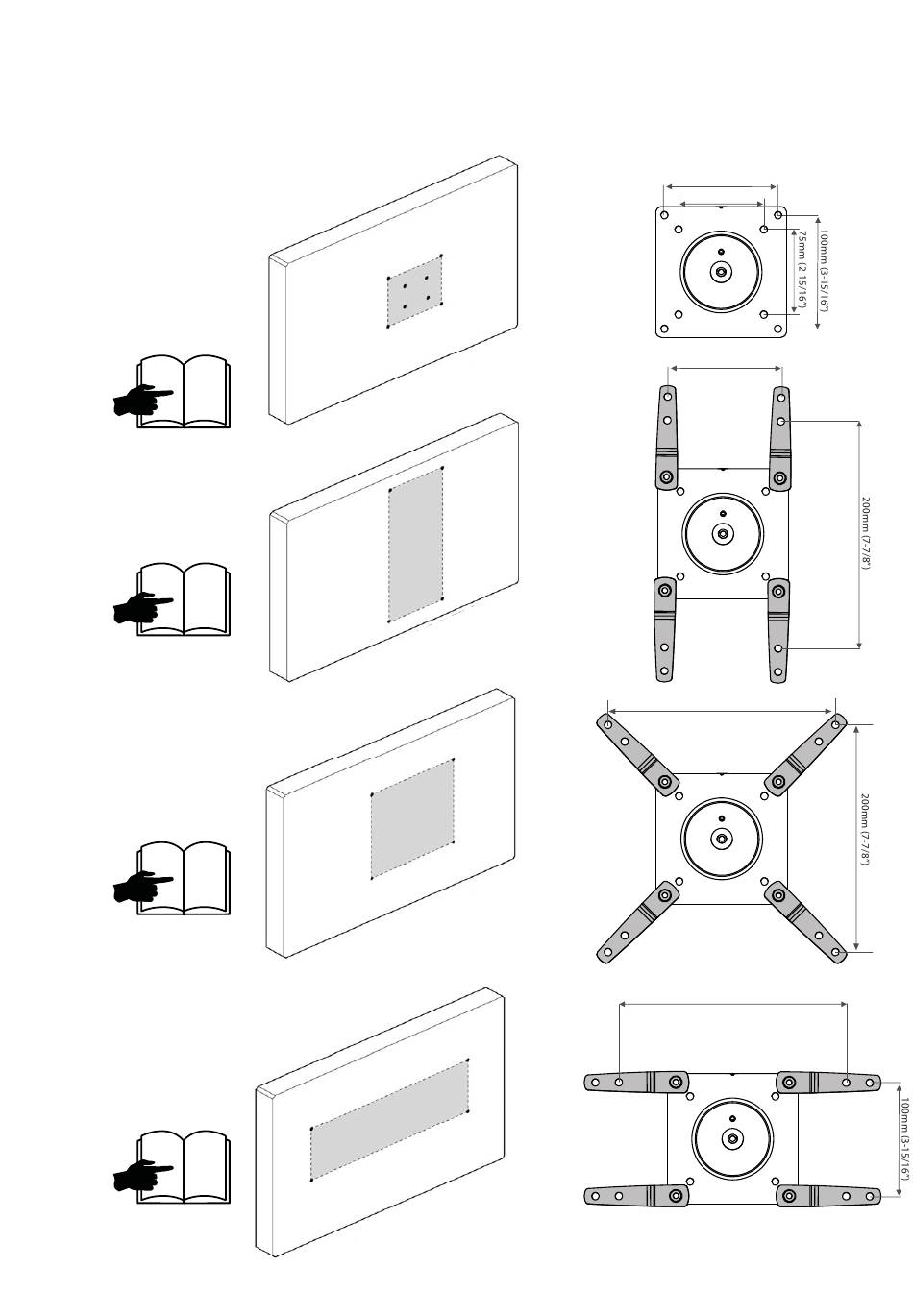 100mm (3-15/16")
75mm (2-15/16")
200mm (7-7/8")
200mm (7-7/8")
100mm (3-15/16")