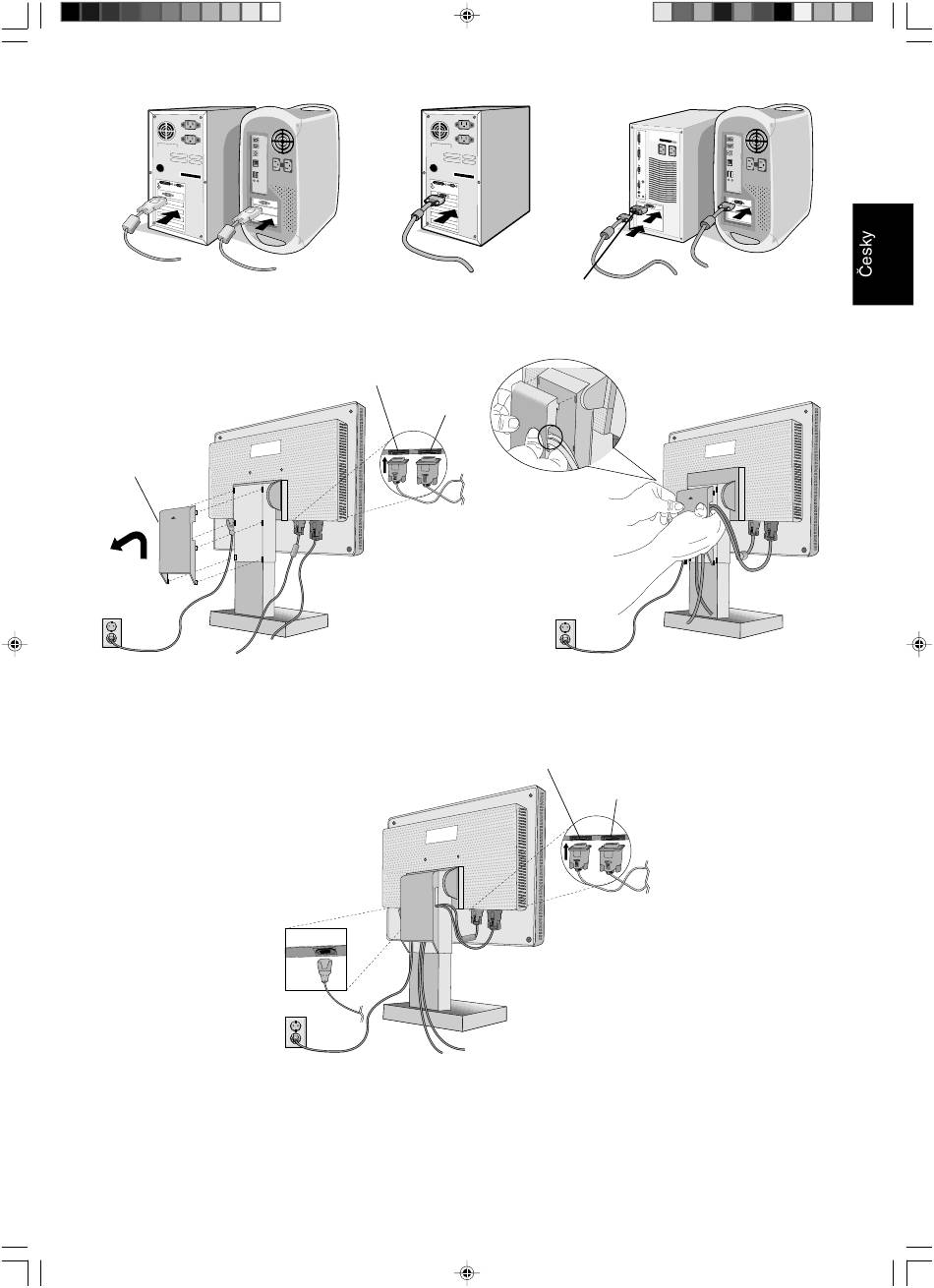 Česky