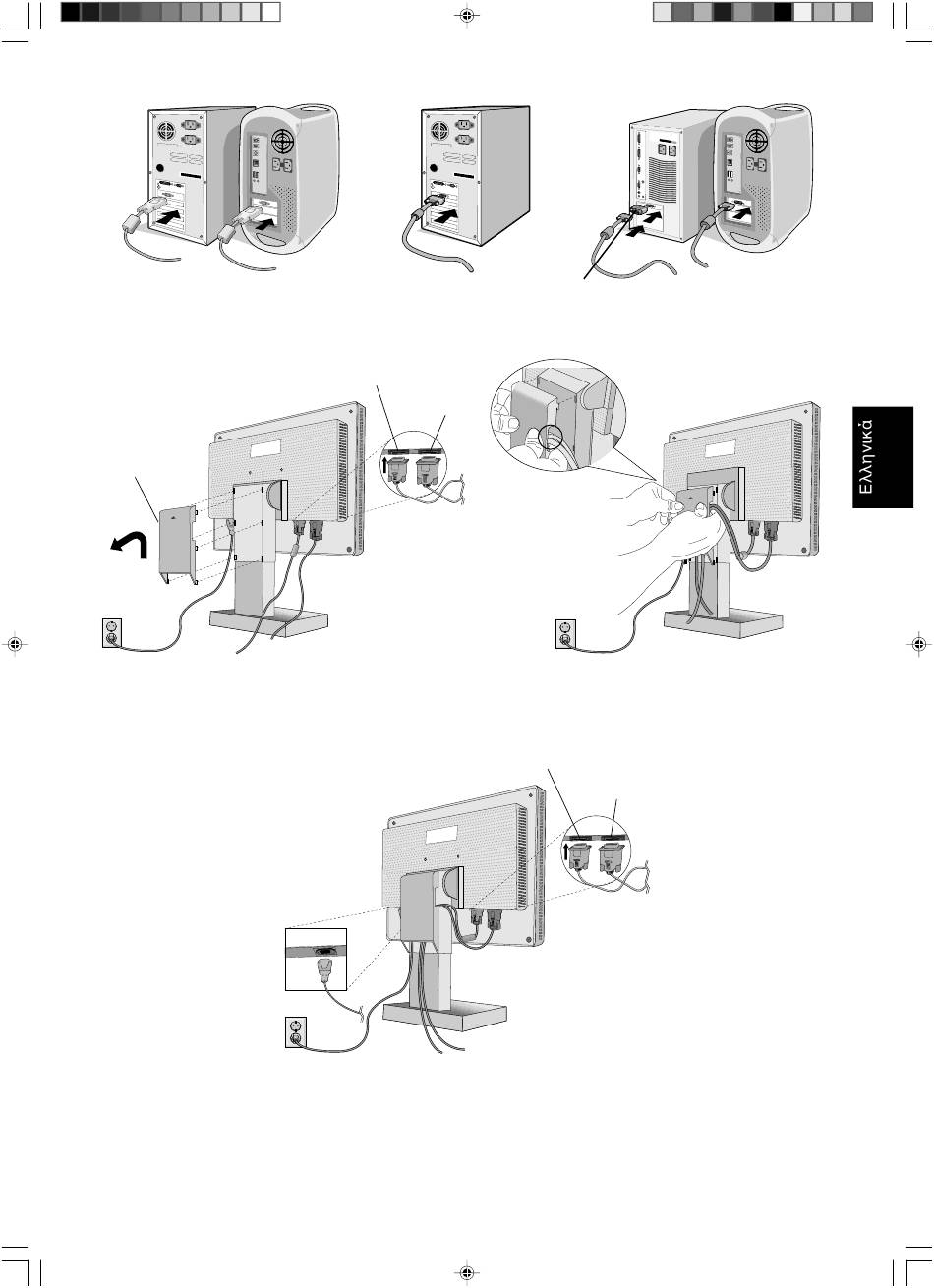 Ελληνικά