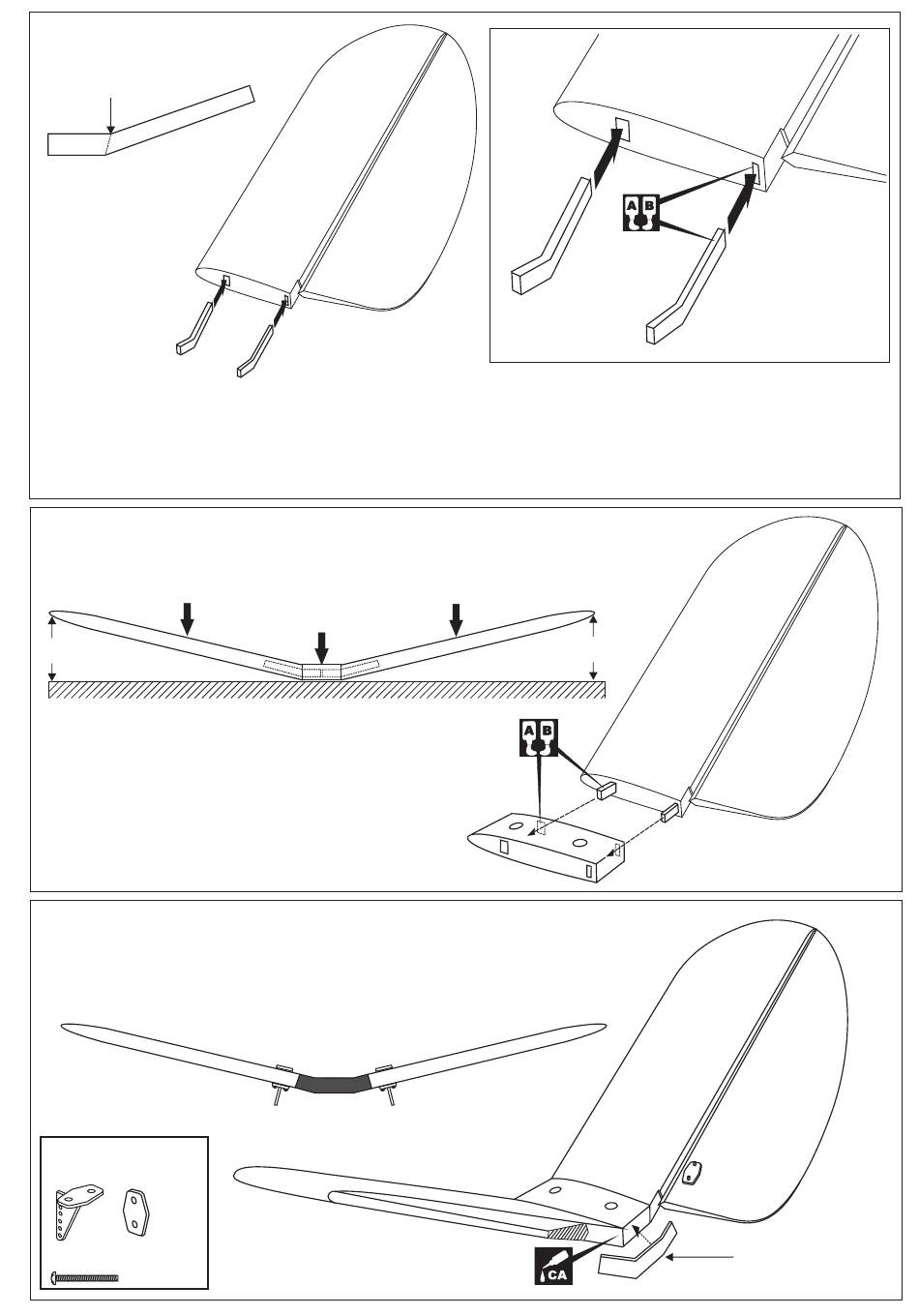 A B

A B

CA