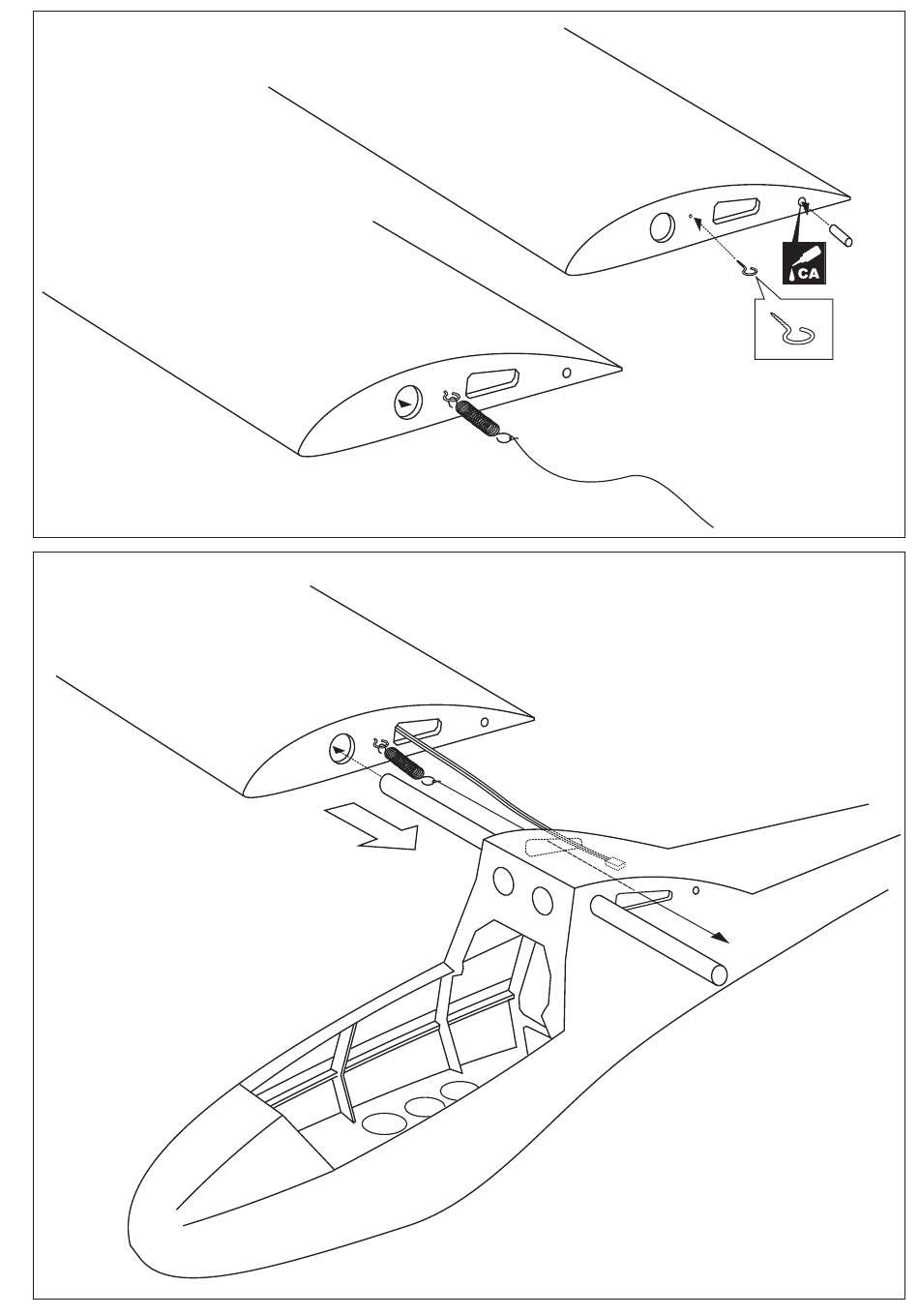 CA