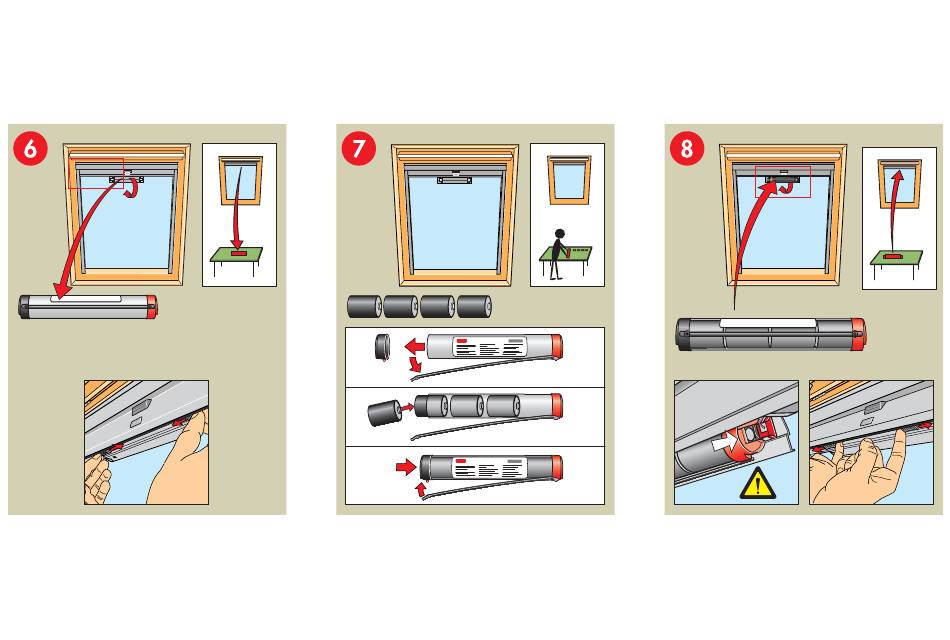 6

7

8