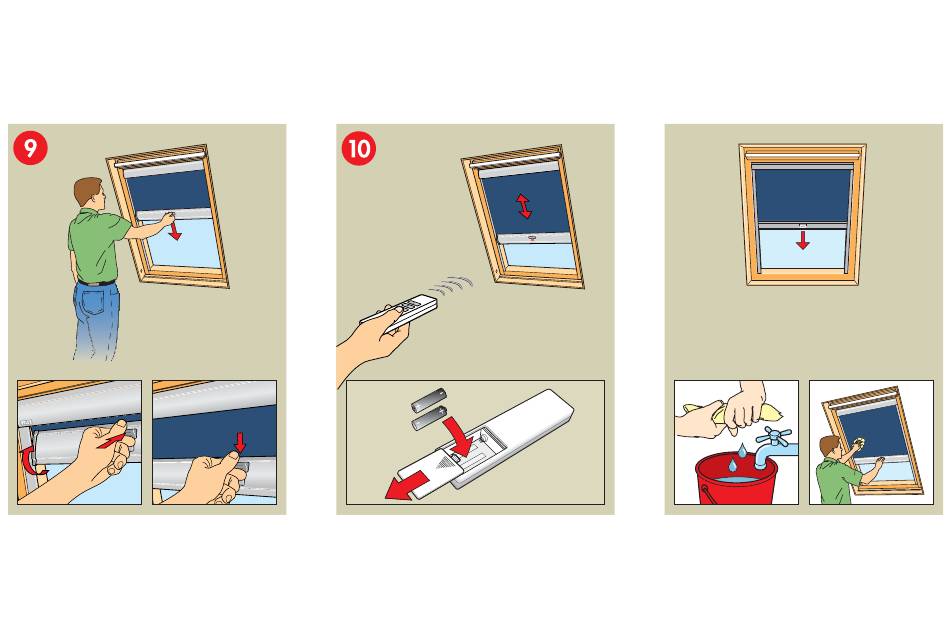 9

10