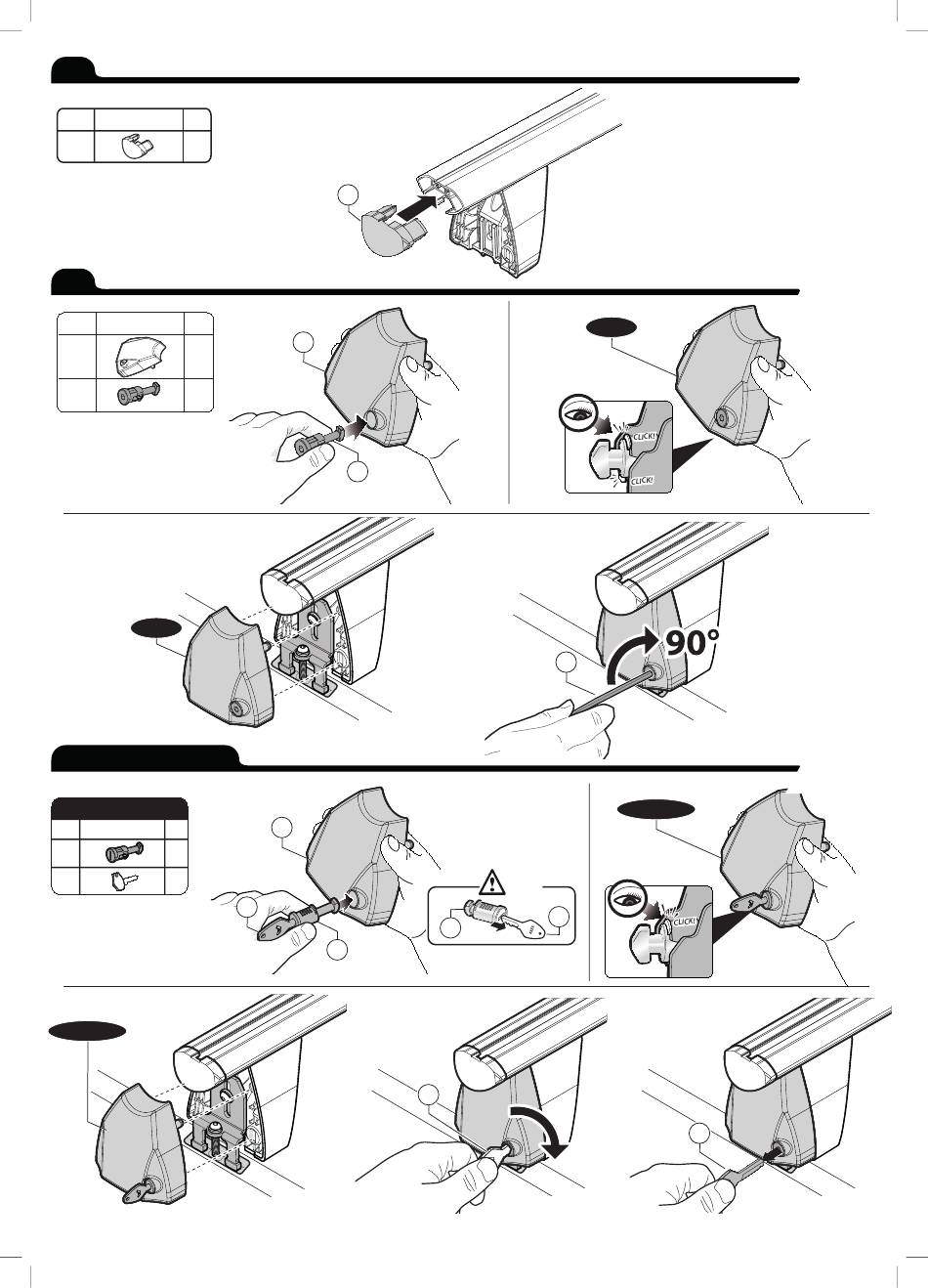 CLICK!
CLICK!
90°
CLICK!