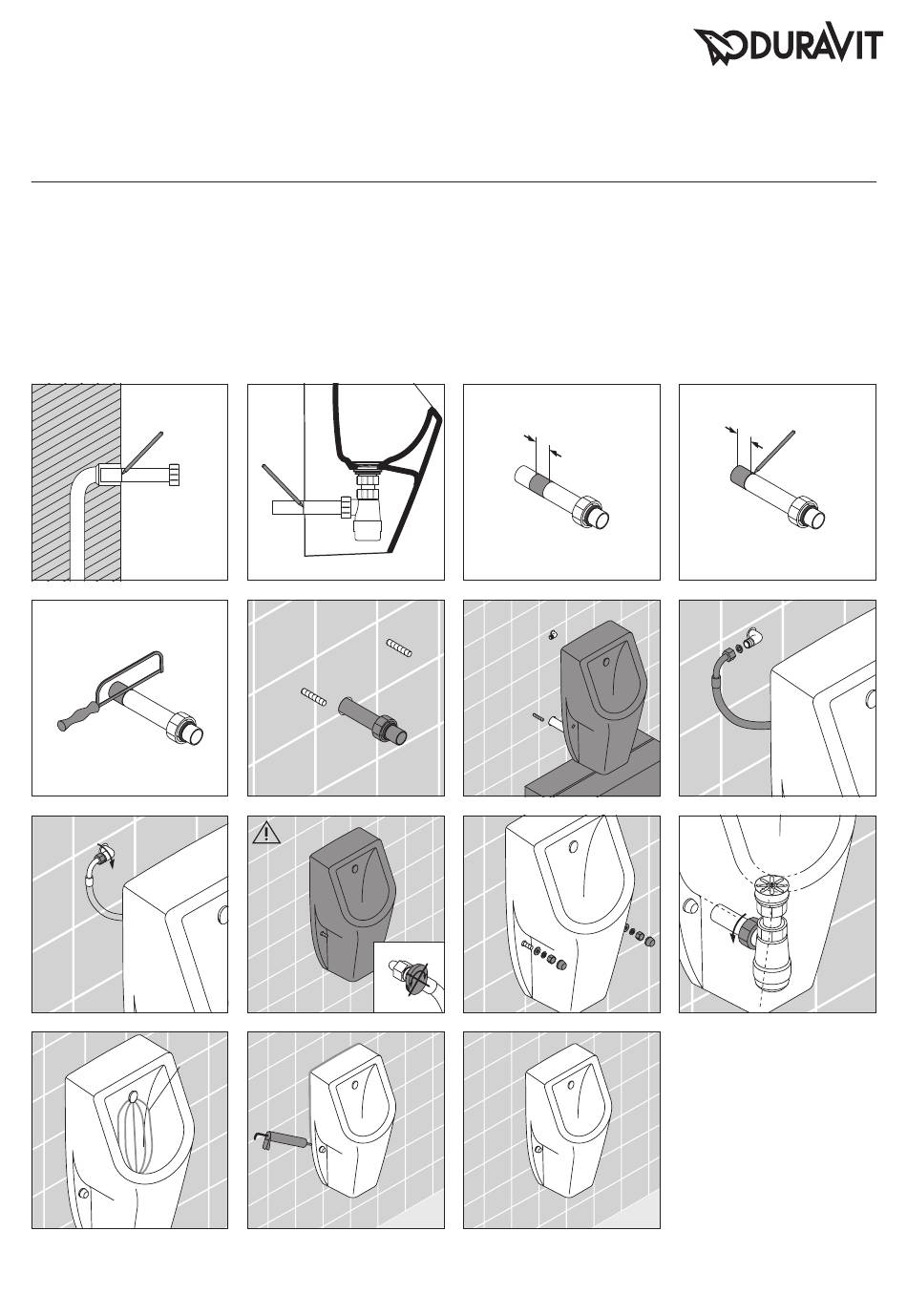 DURAVIT