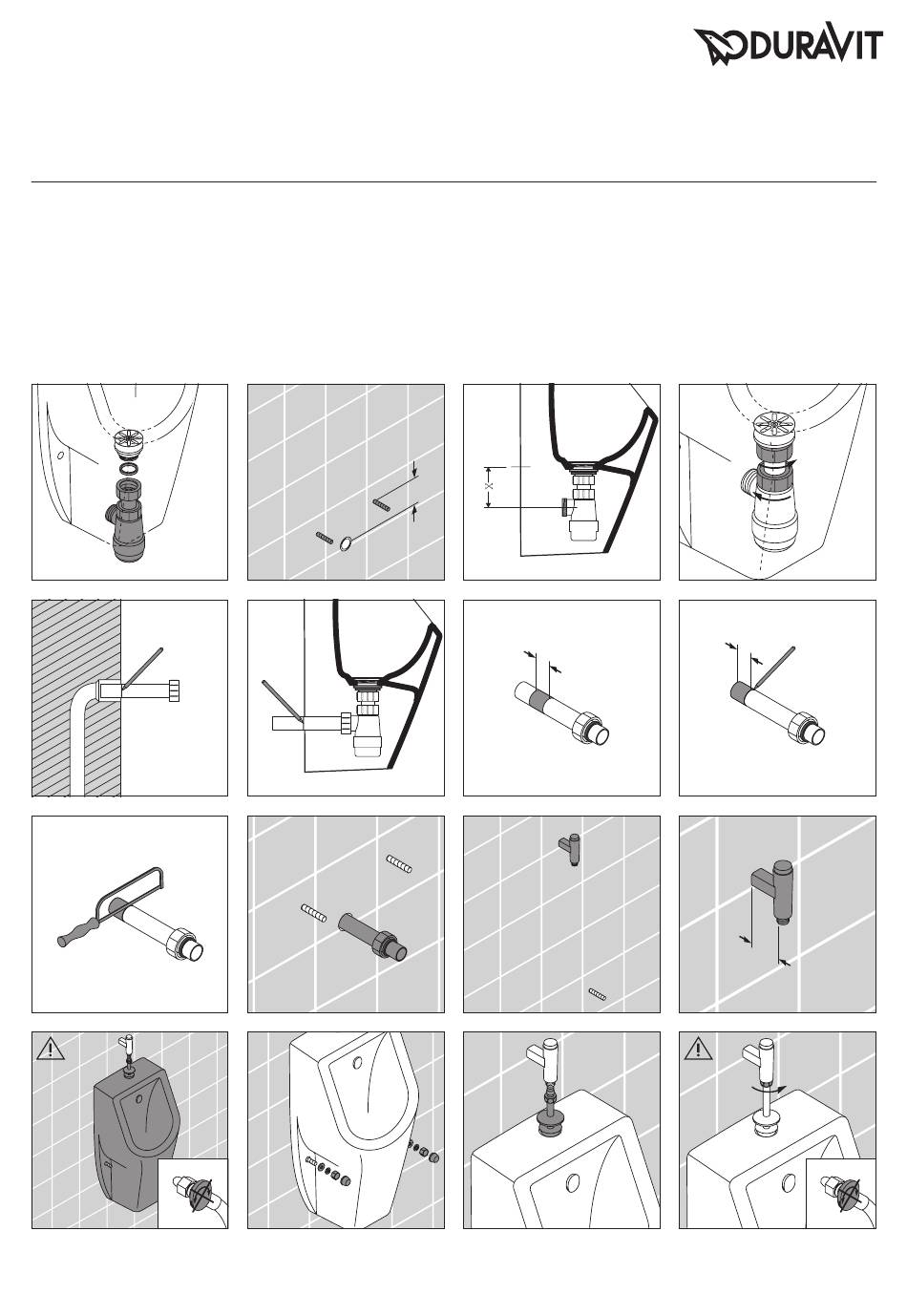 DURAVIT

X