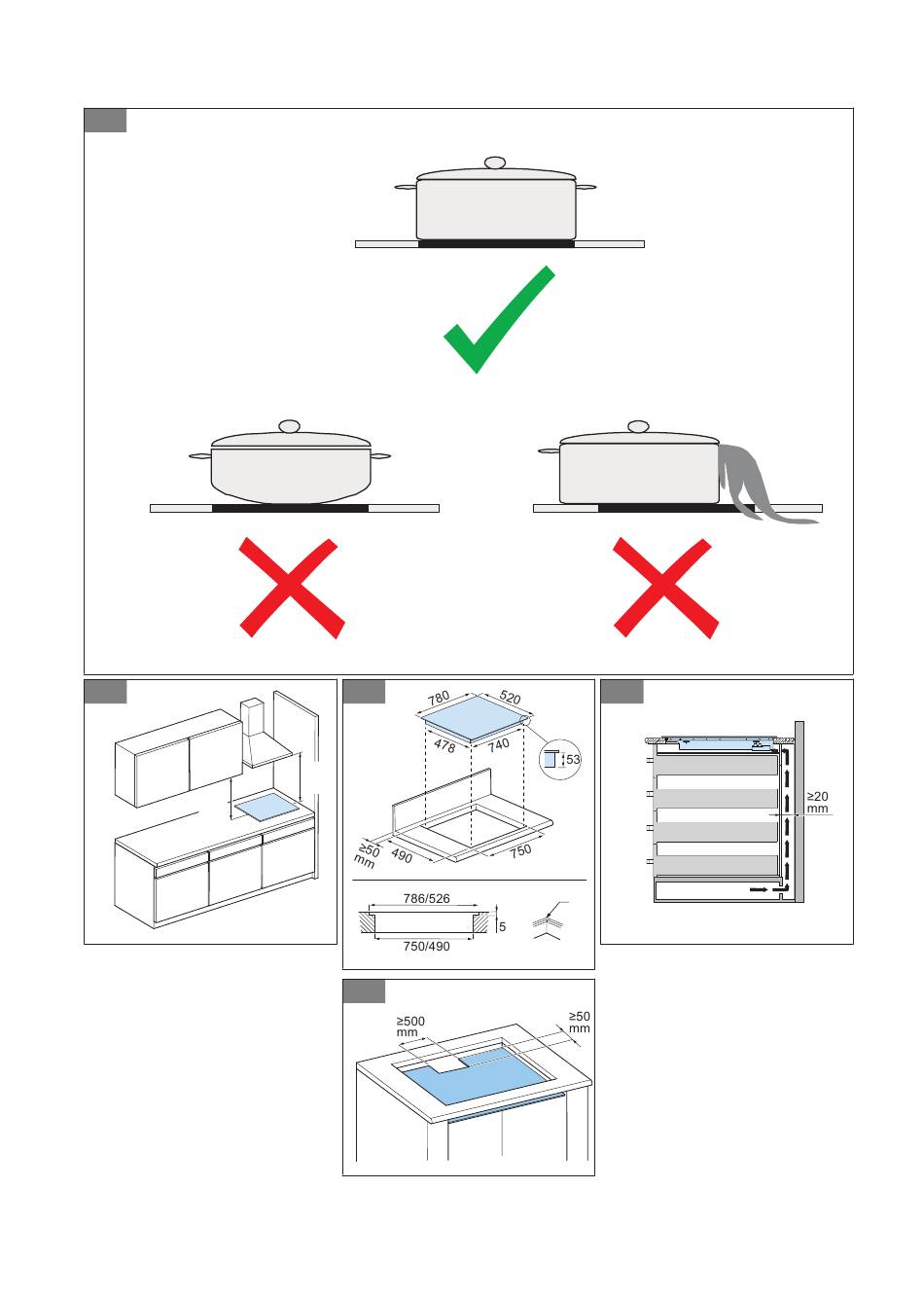 780
520
478
740
53
≥50 mm
490
750
786/526
5
750/490
≥20 mm
≥500 mm
≥50 mm