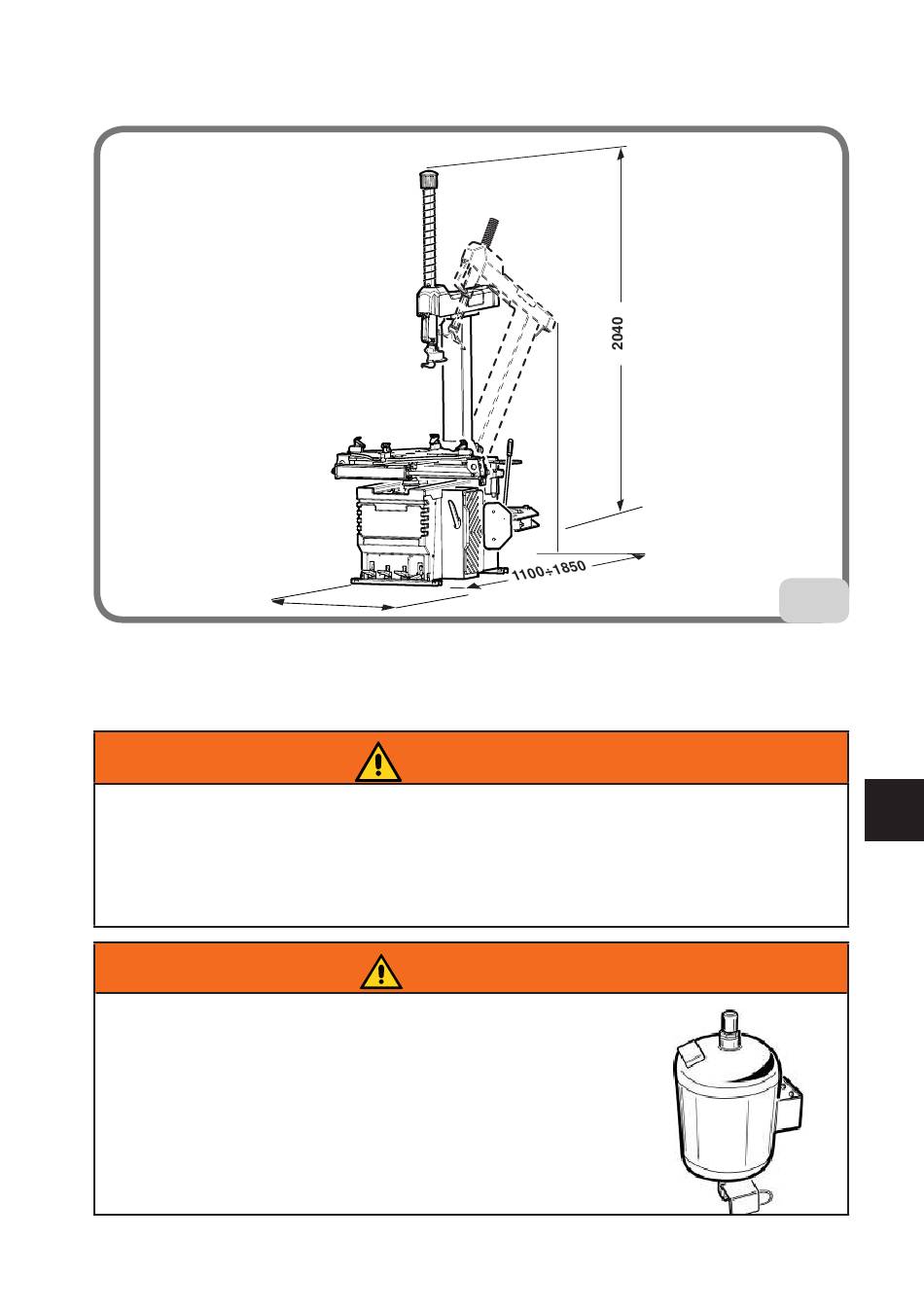 2040

1100÷1850