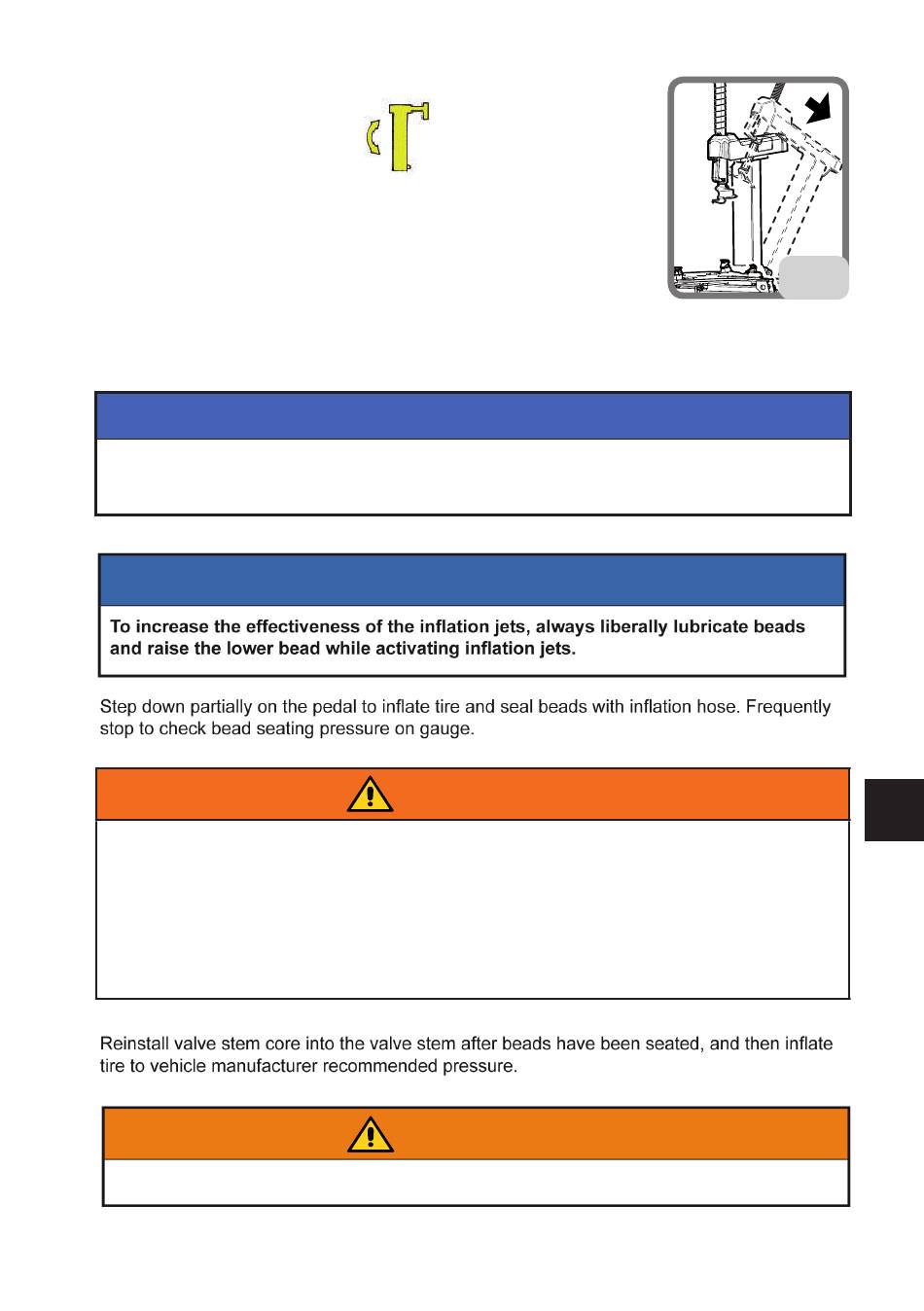 To increase the effectiveness of the inflation jets, always liberally lubricate beads and raise the lower bead while activating inflation jets.

Step down partially on the pedal to inflate tire and seal beads with inflation hose. Frequently stop to check bead seating pressure on gauge.

Reinstall valve stem core into the valve stem after beads have been seated, and then inflate tire to vehicle manufacturer recommended pressure.