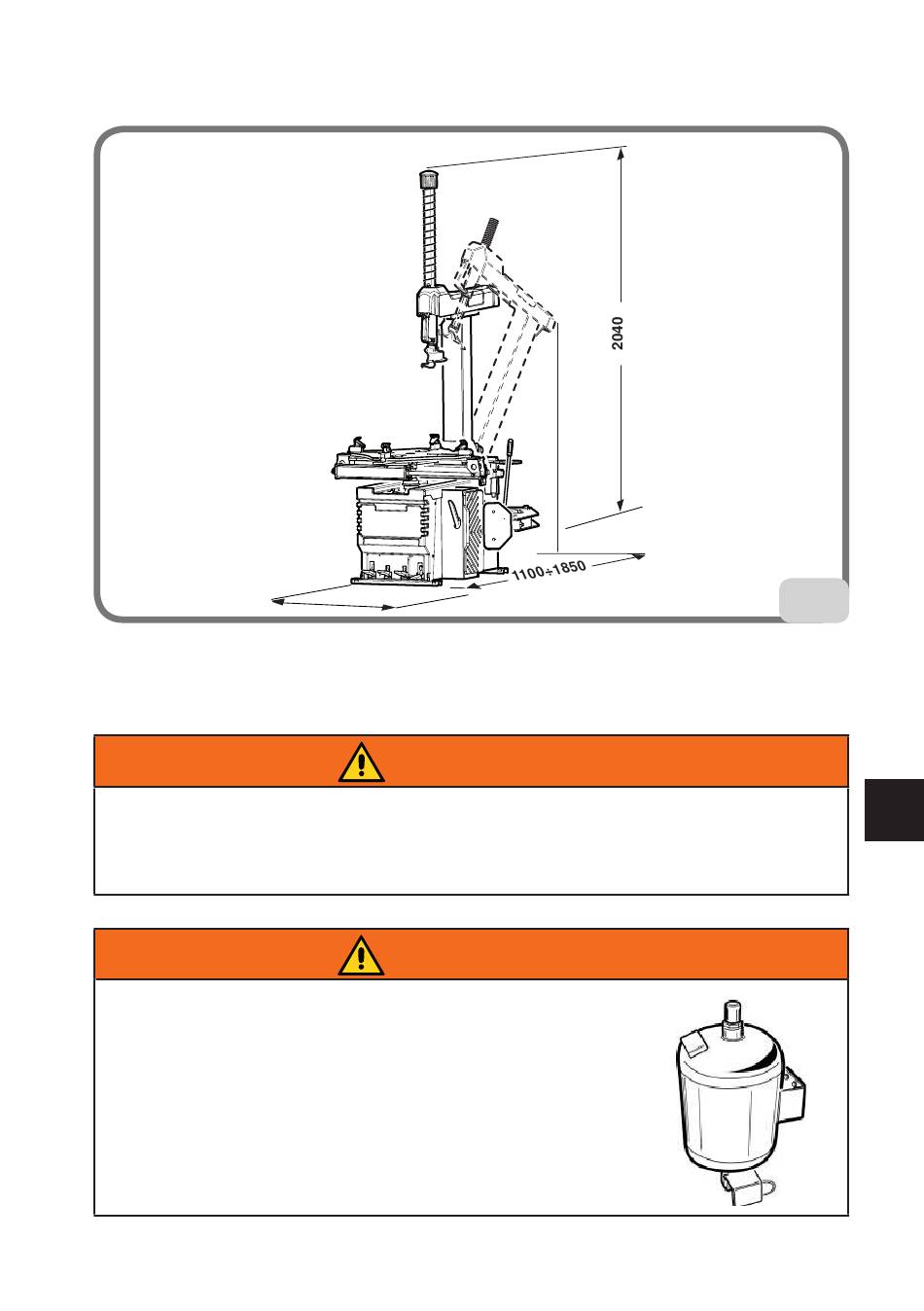 2040

1100÷1850