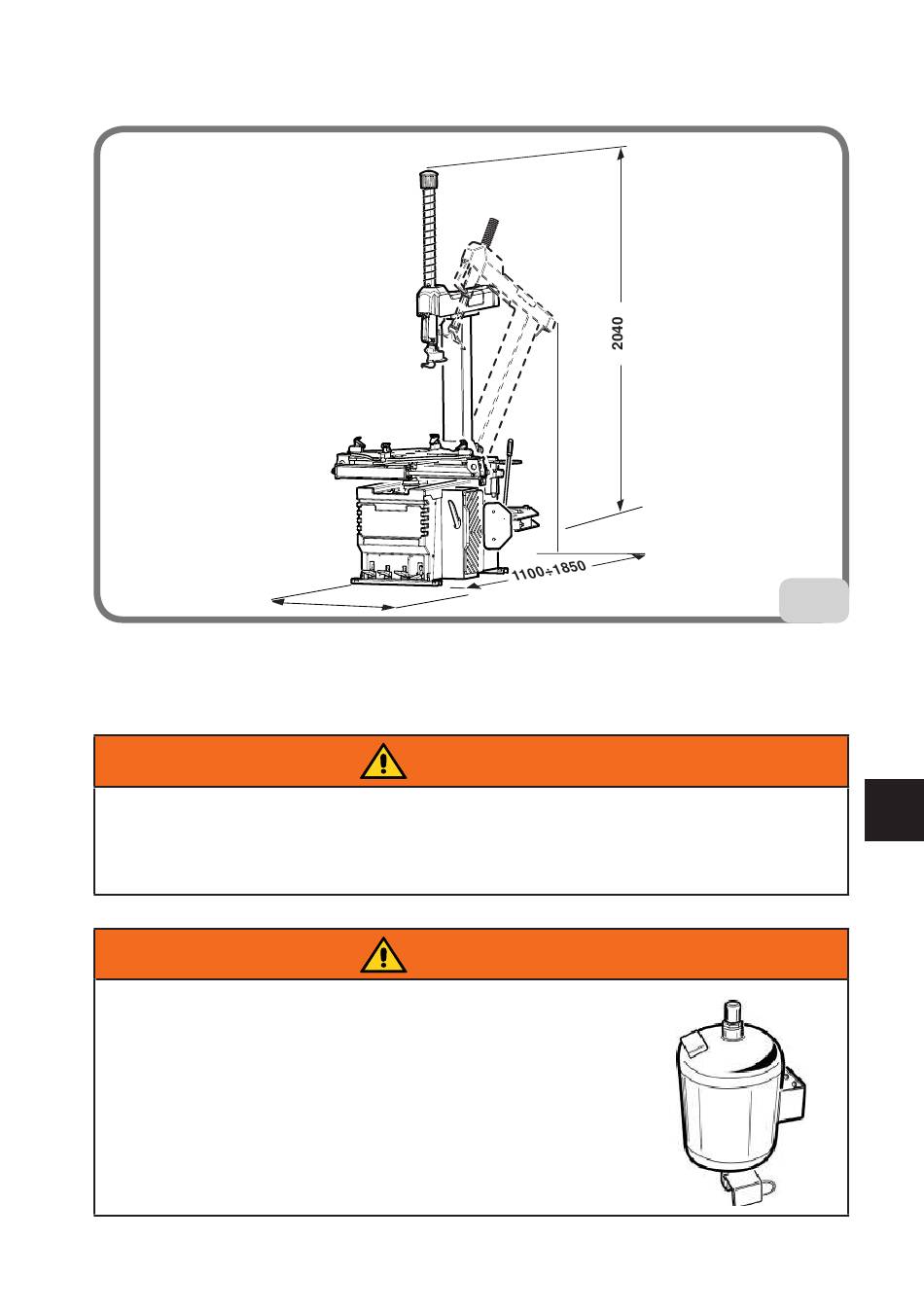 2040

1100÷1850