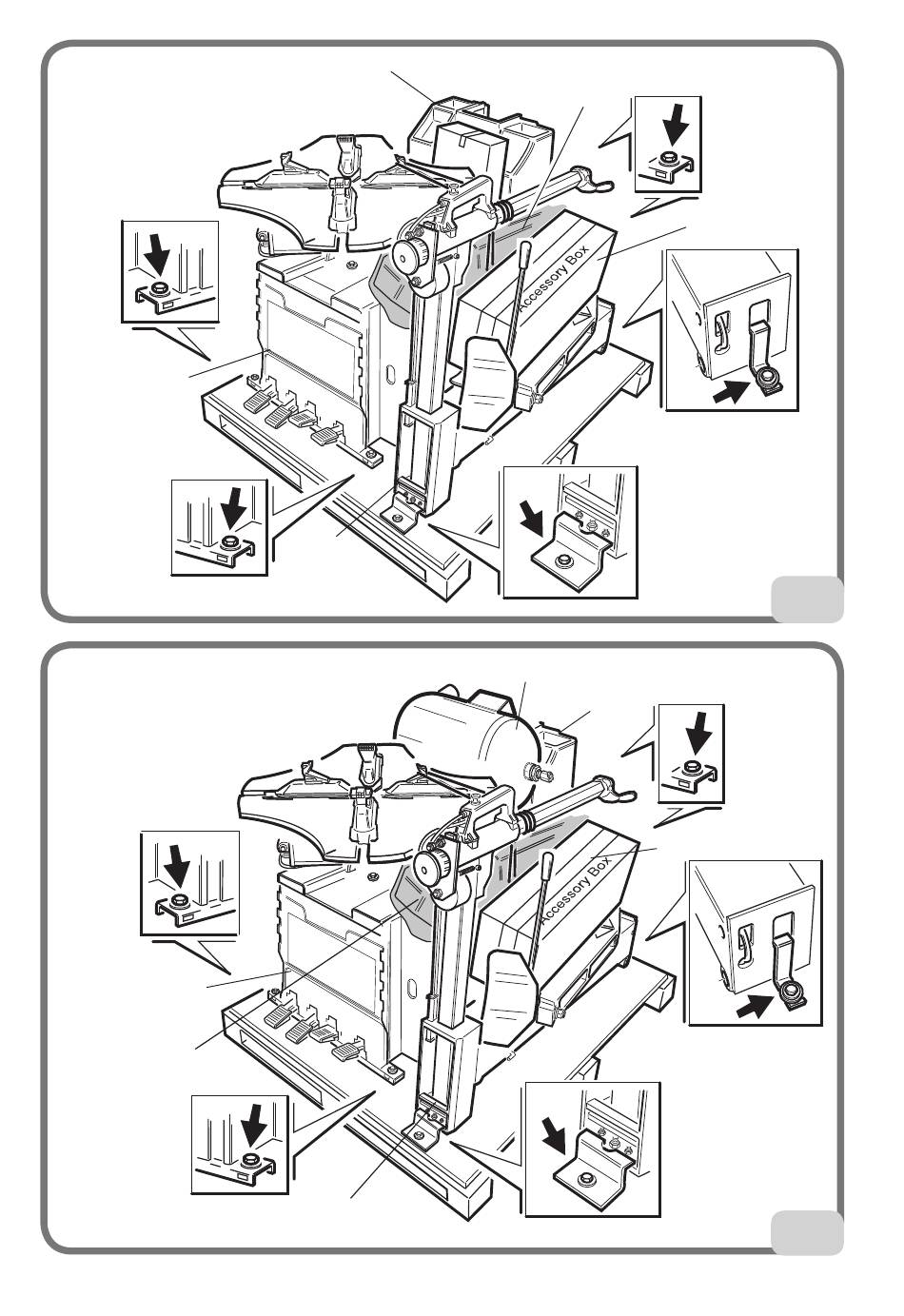 Accessory Box

Accessory Box