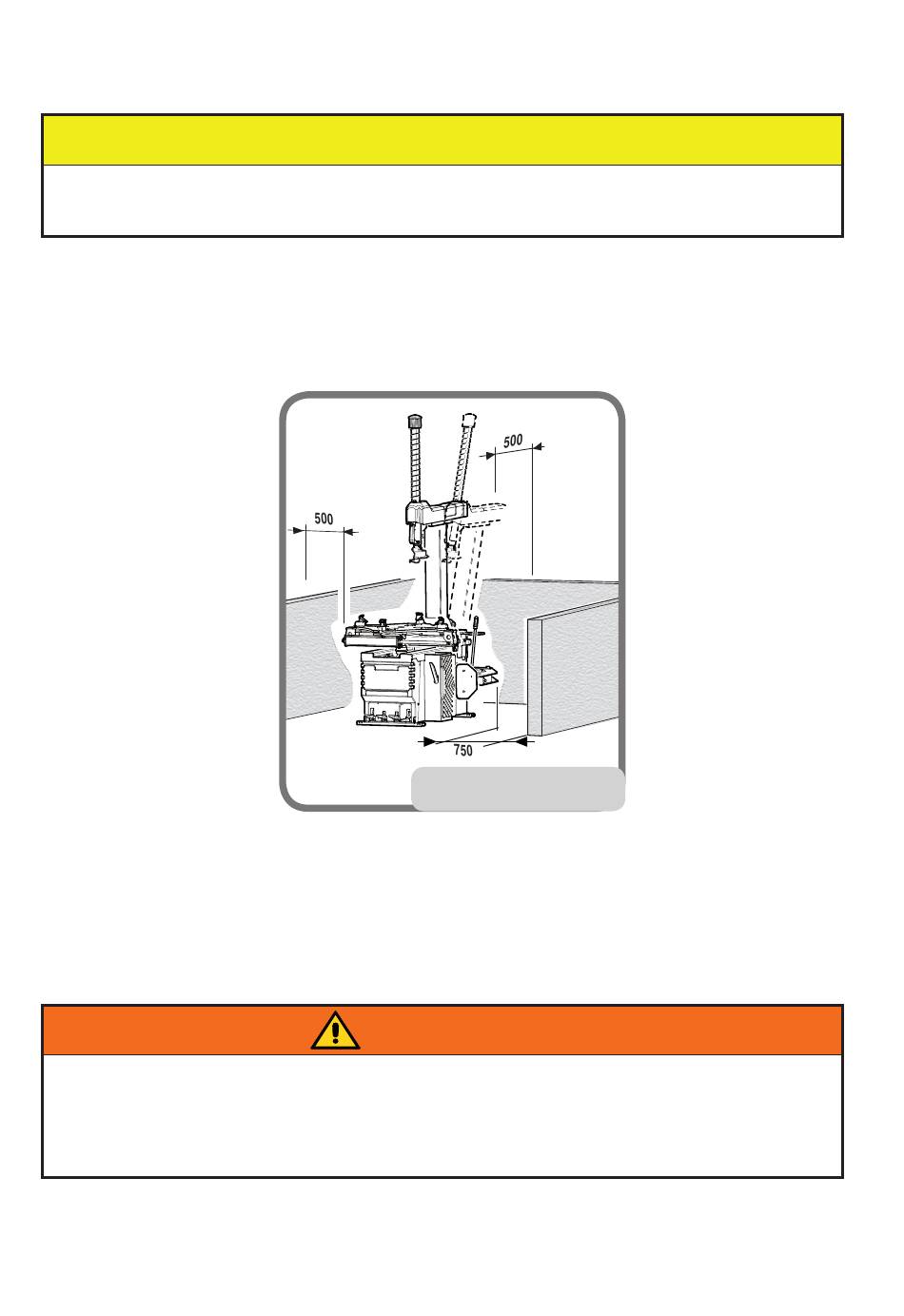 500

500

750