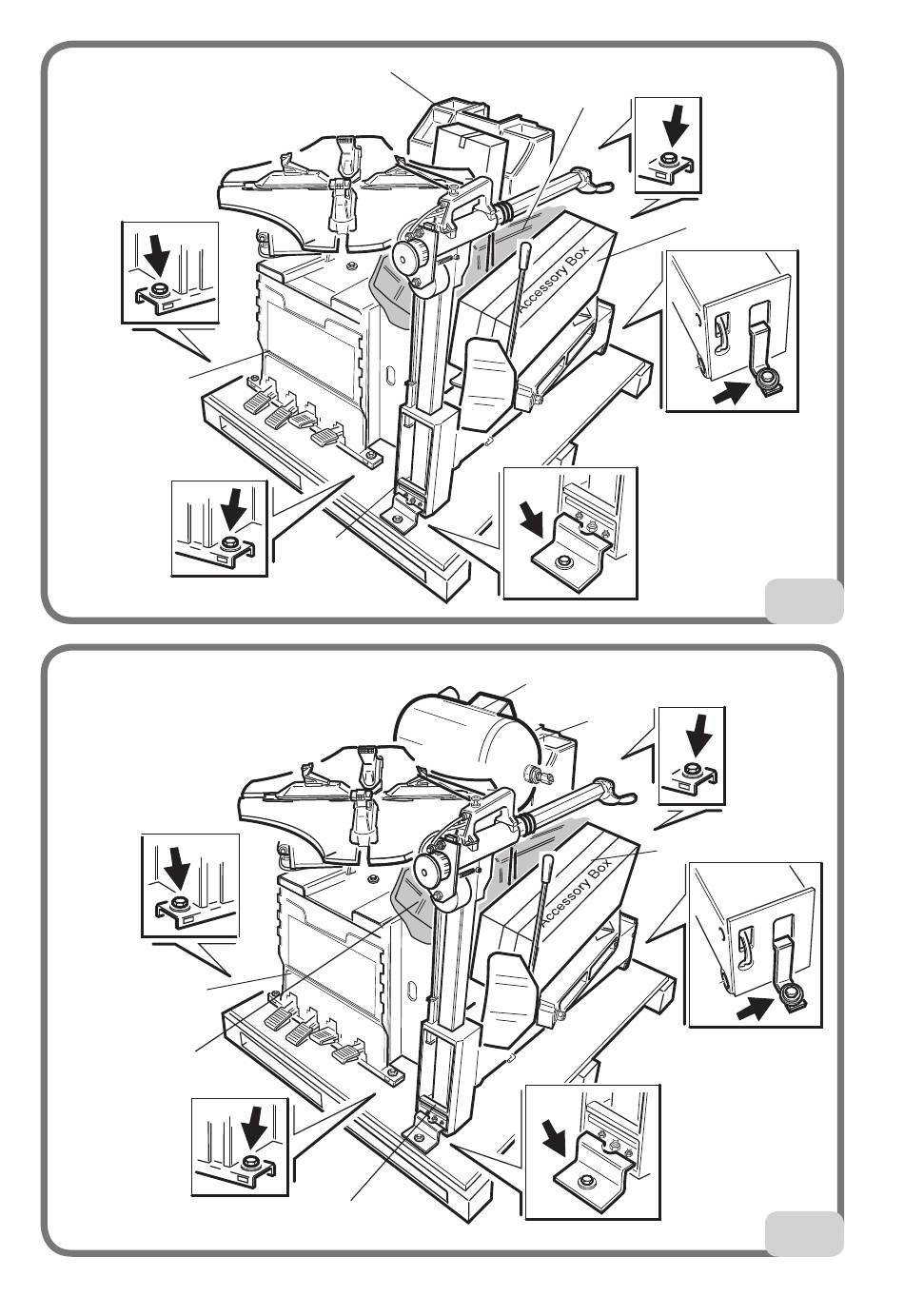 Accessory Box

Accessory Box