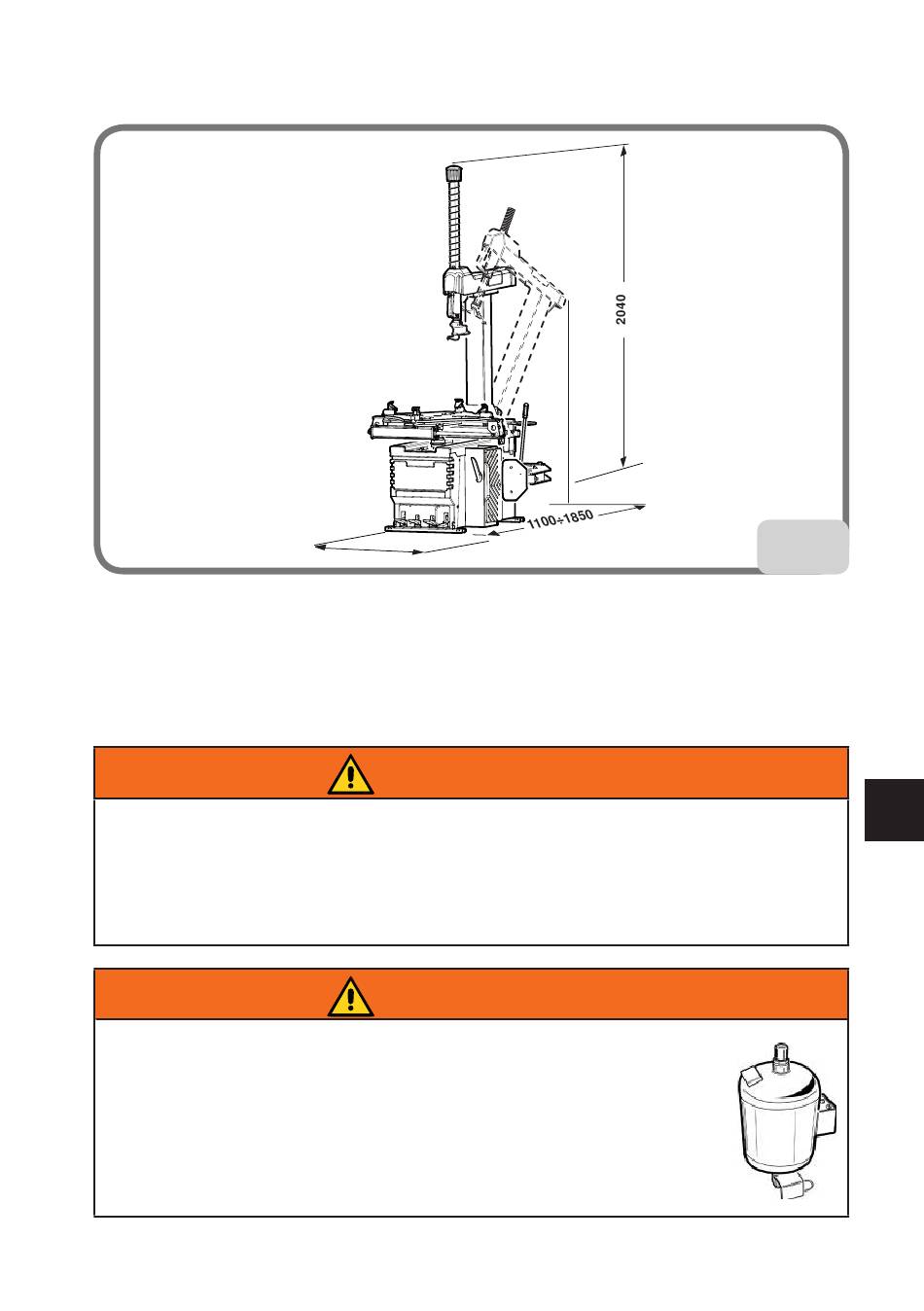 2040

1100÷1850