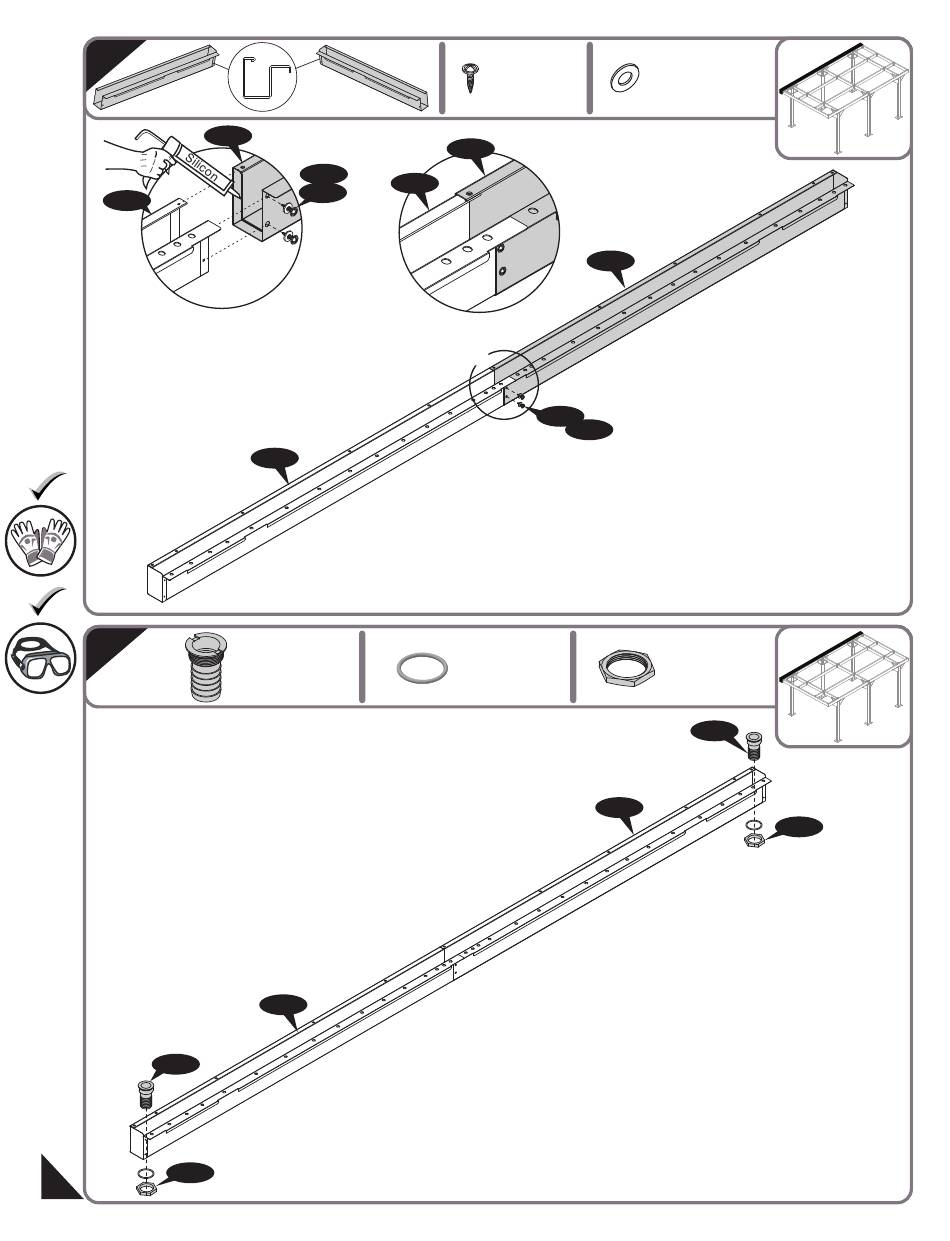 Silicon