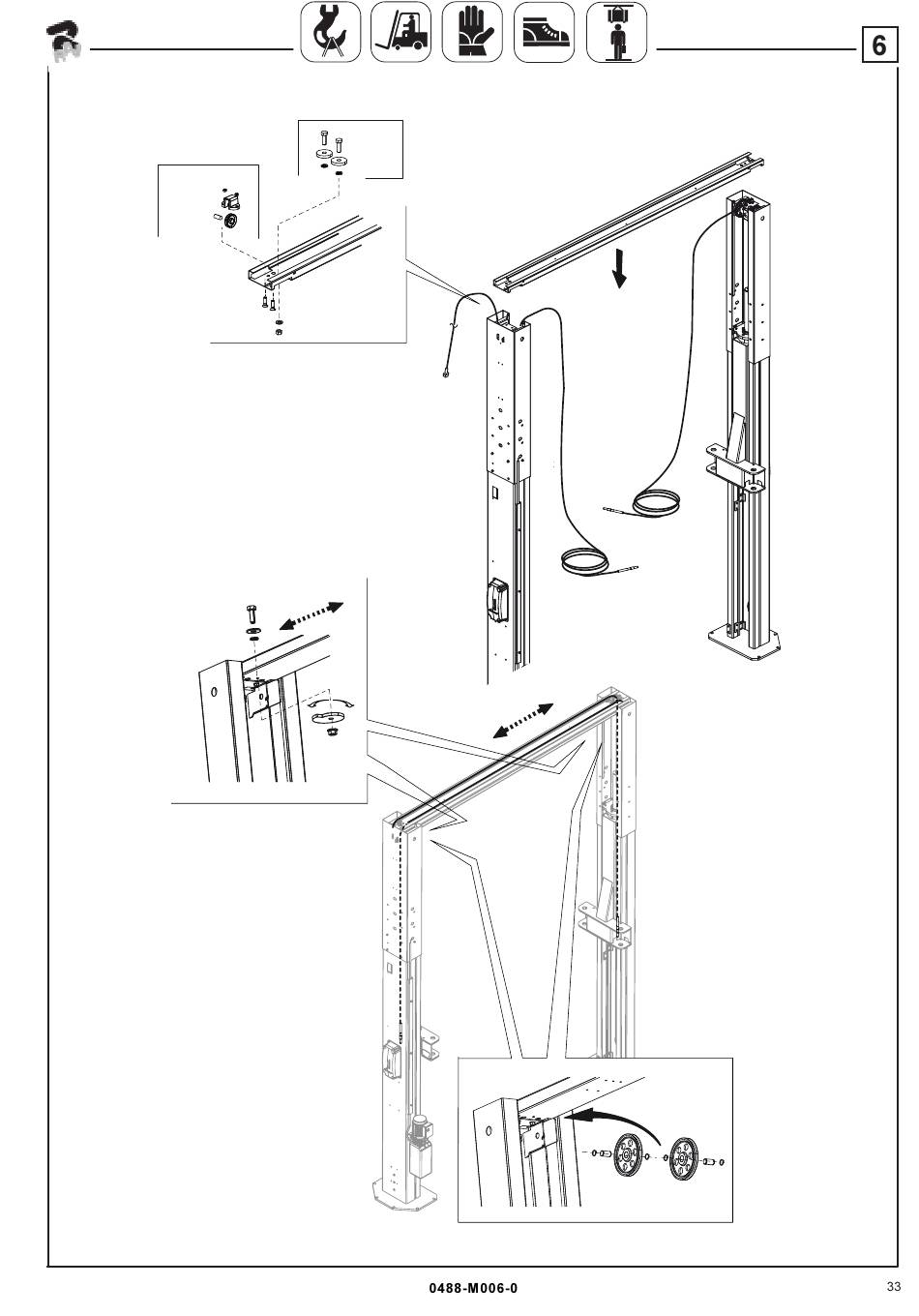 6

0488-M006-0

33