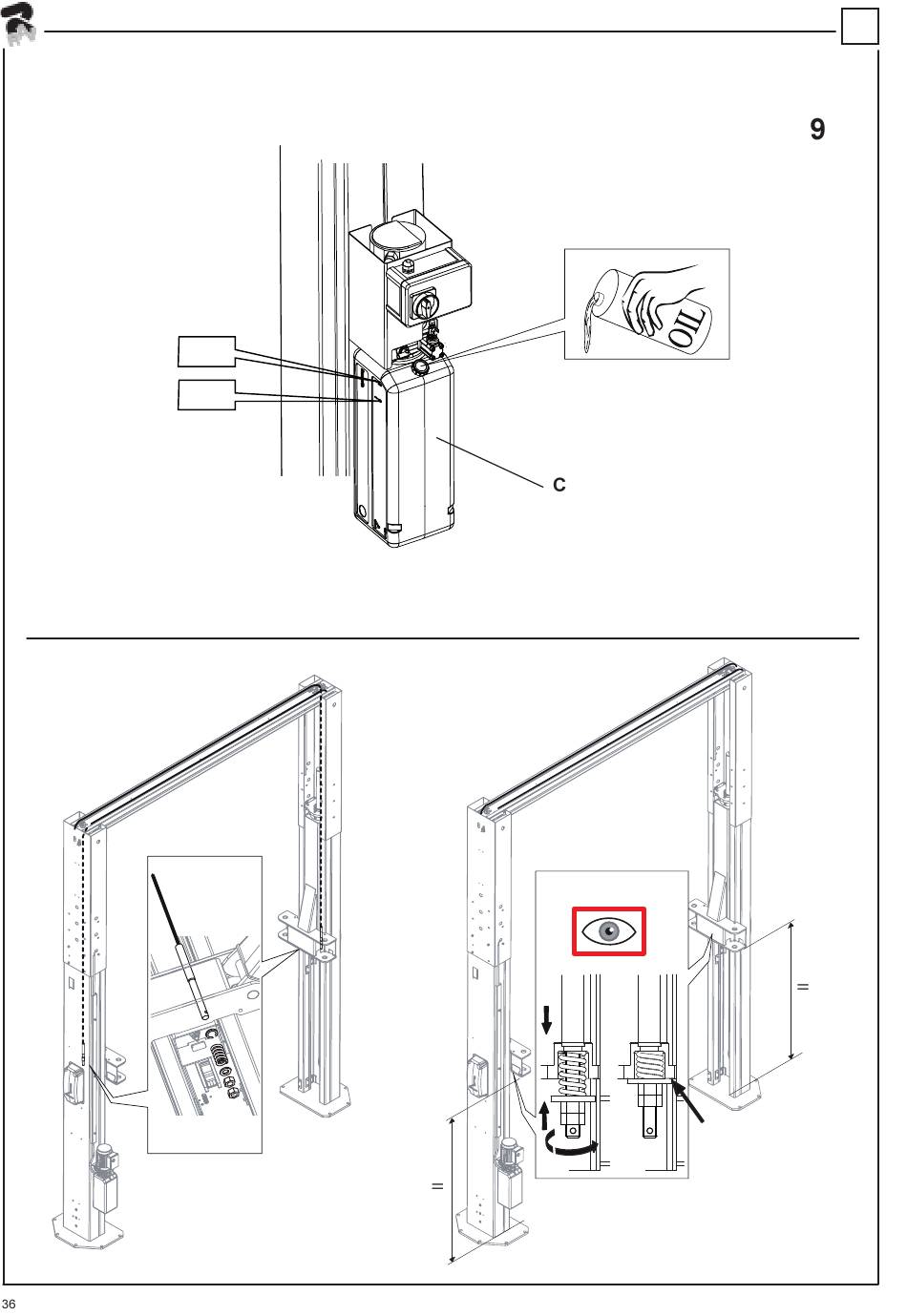 9

OIL

C

=

=

36