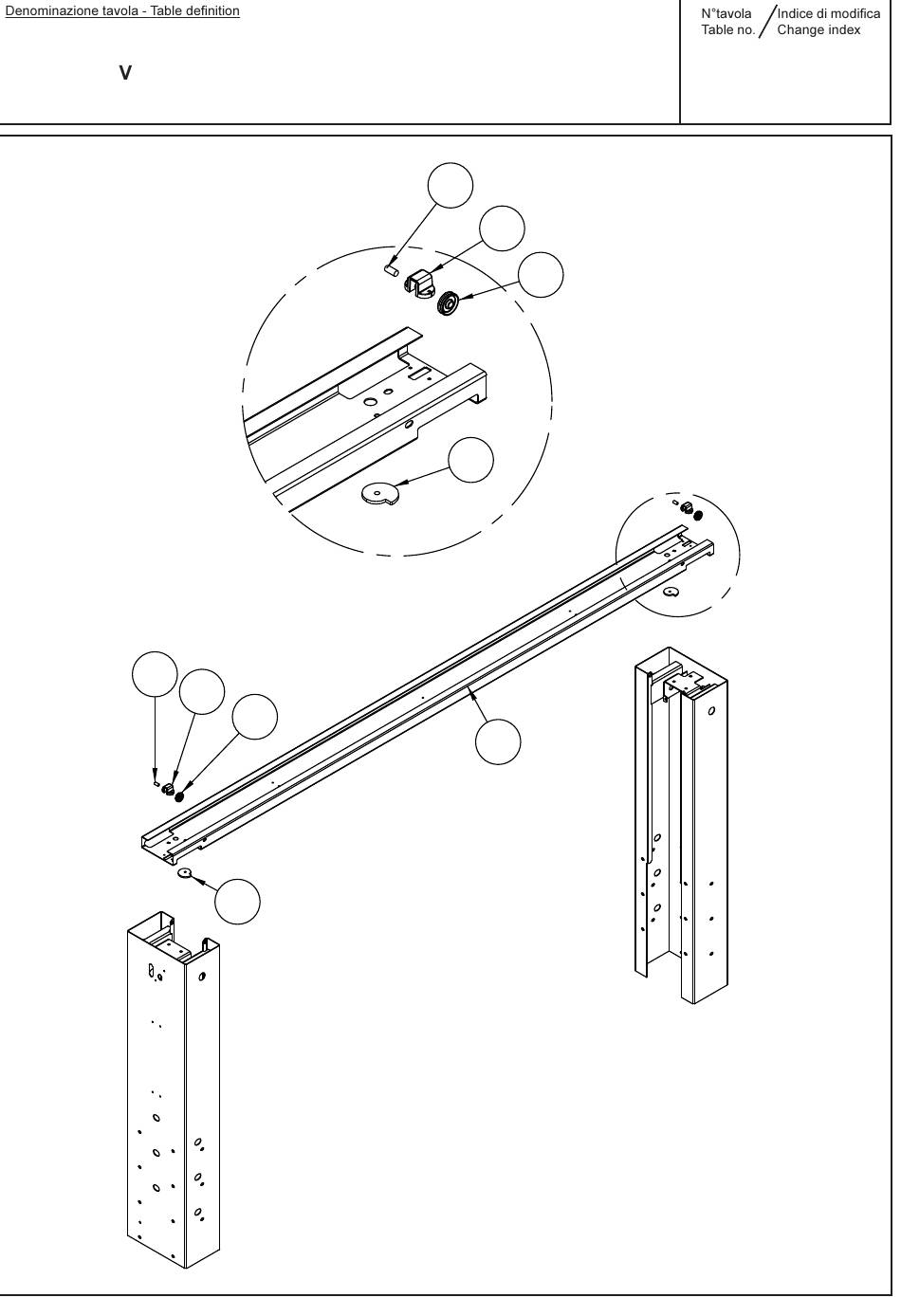 Denominazione tavola - Table definition

V

N°tavola Table no. / Indice di modifica Change index