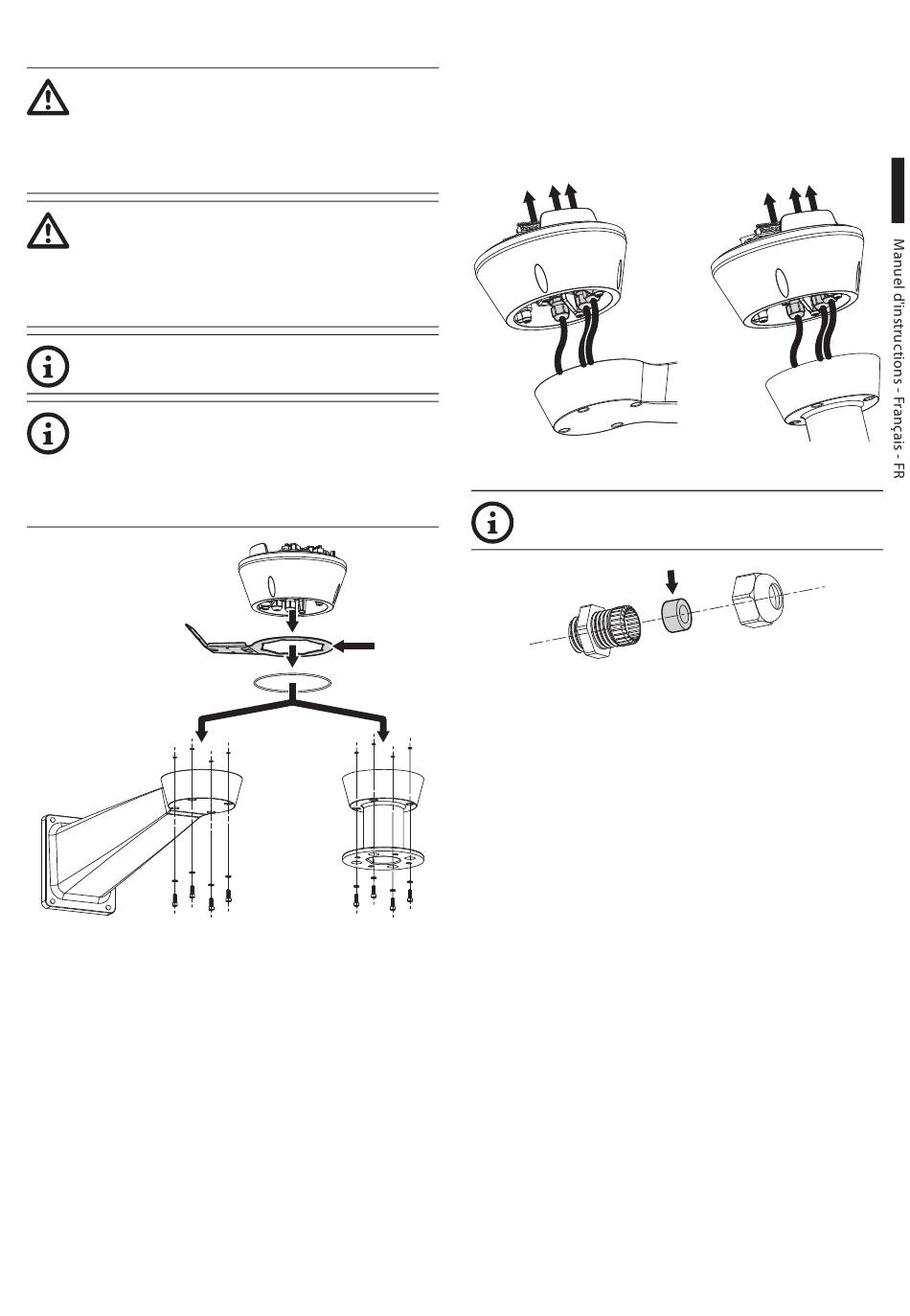 Manuel d'instructions - Français - FR