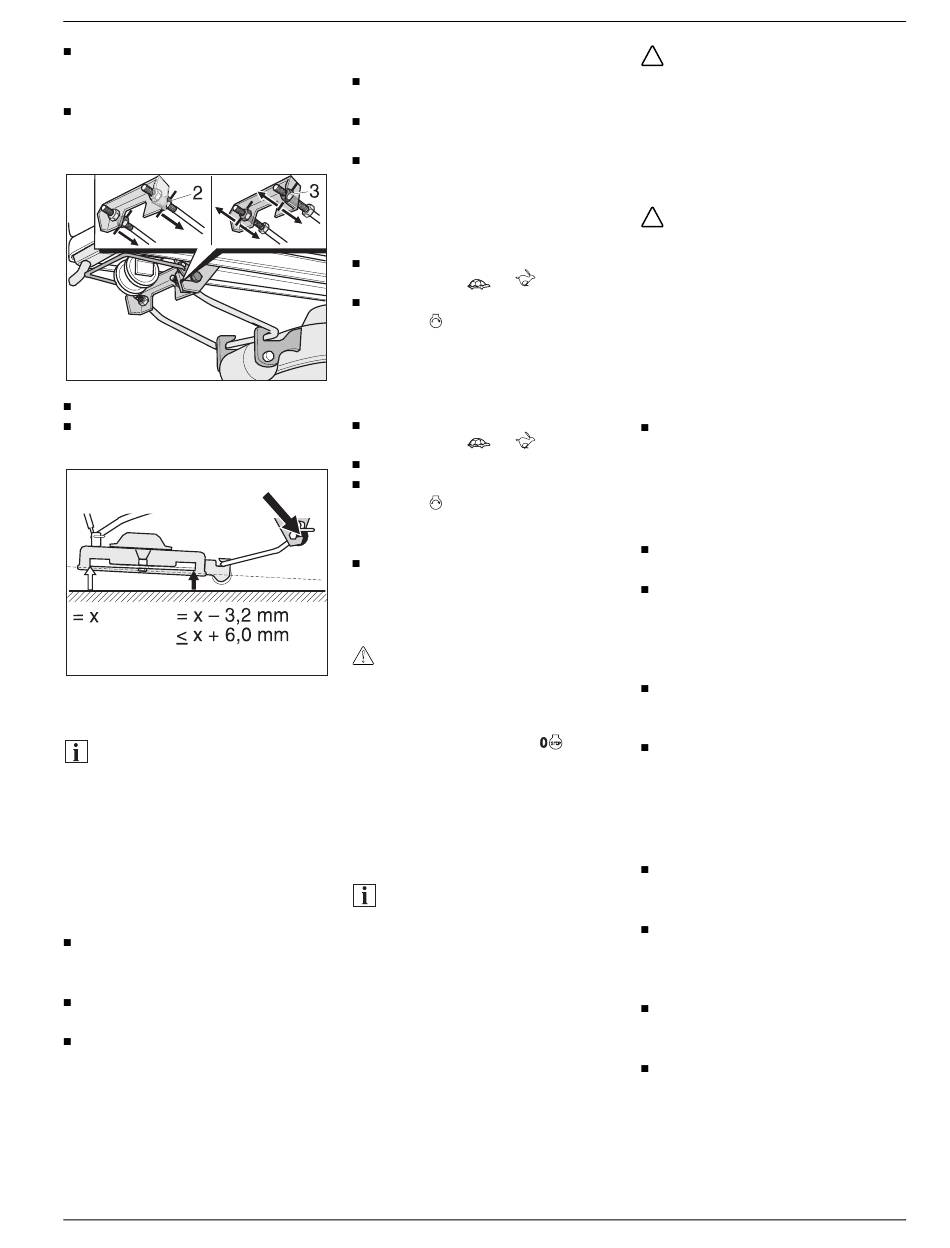 2

3

= x

= x – 3,2 mm
≤ x + 6,0 mm

0