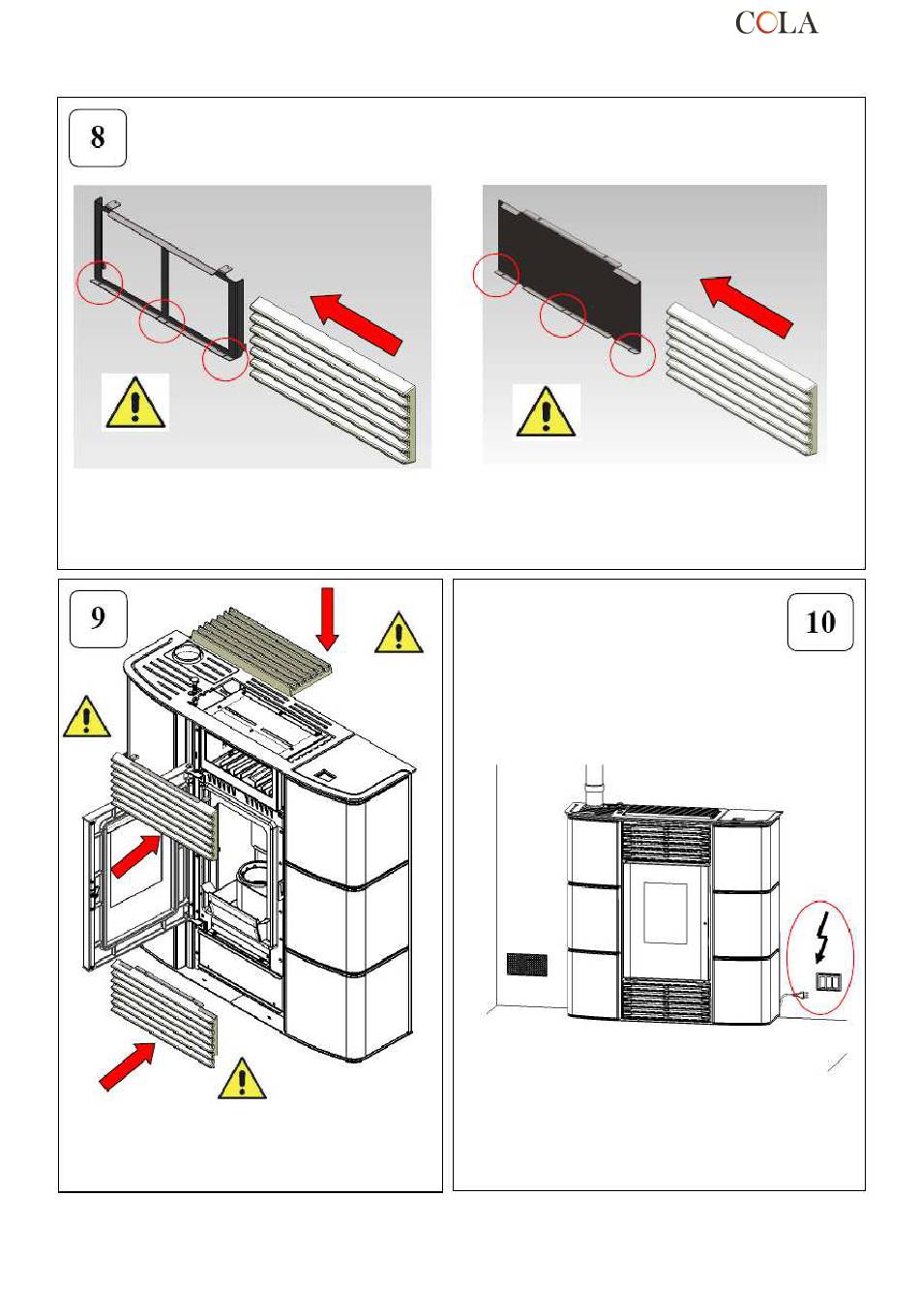 COLA

8

9

10