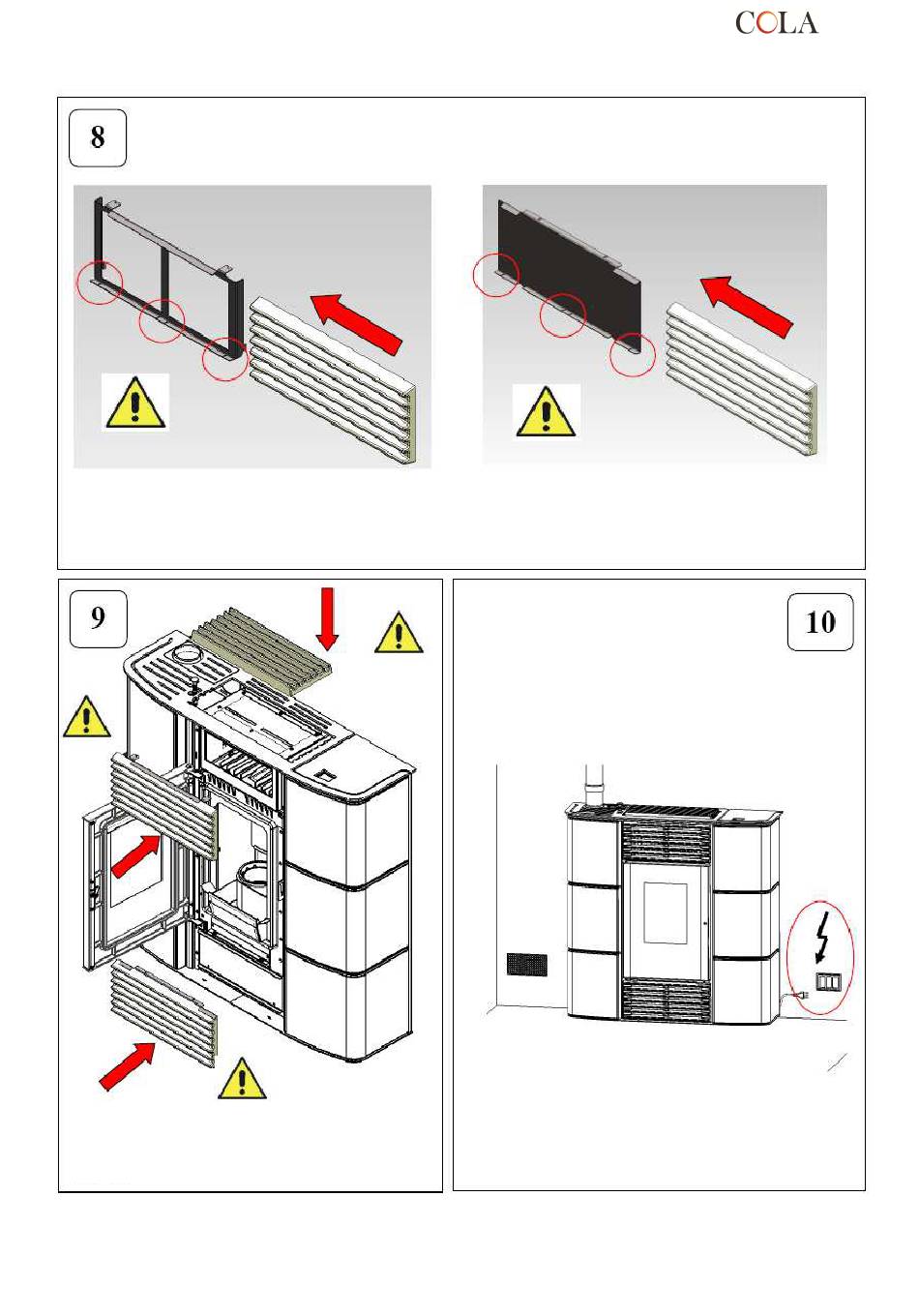 COLA

8

9

10