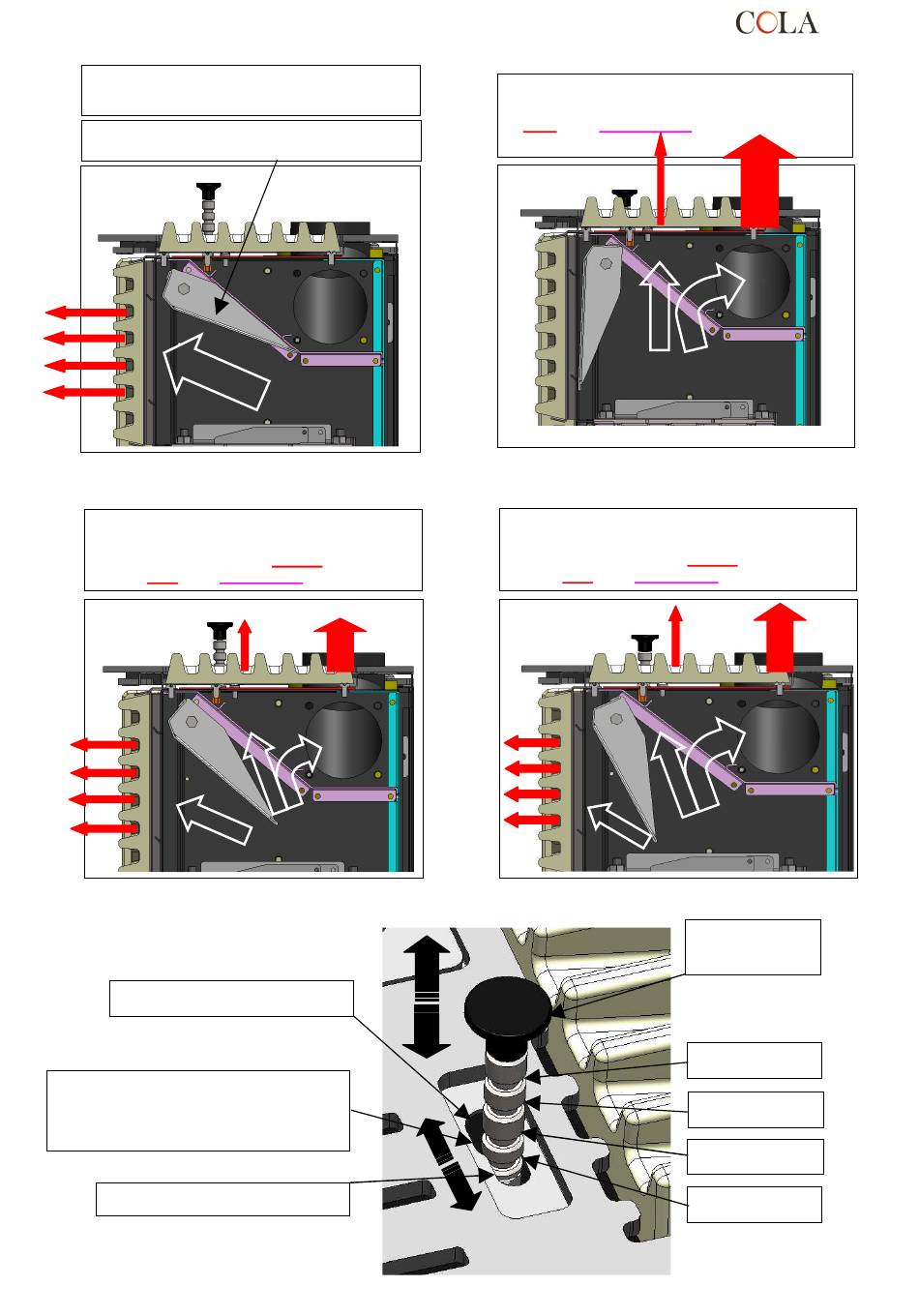 COLA