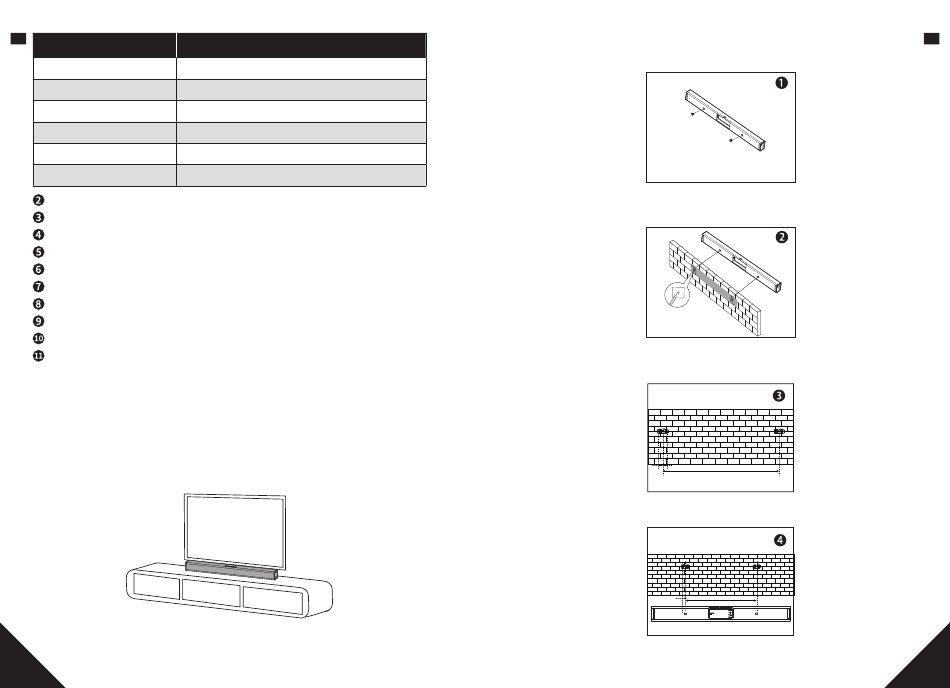 ❷
❸
❹
❺
❻
❼
❽
❾
❿
⓫

❶

❷

❸

❹