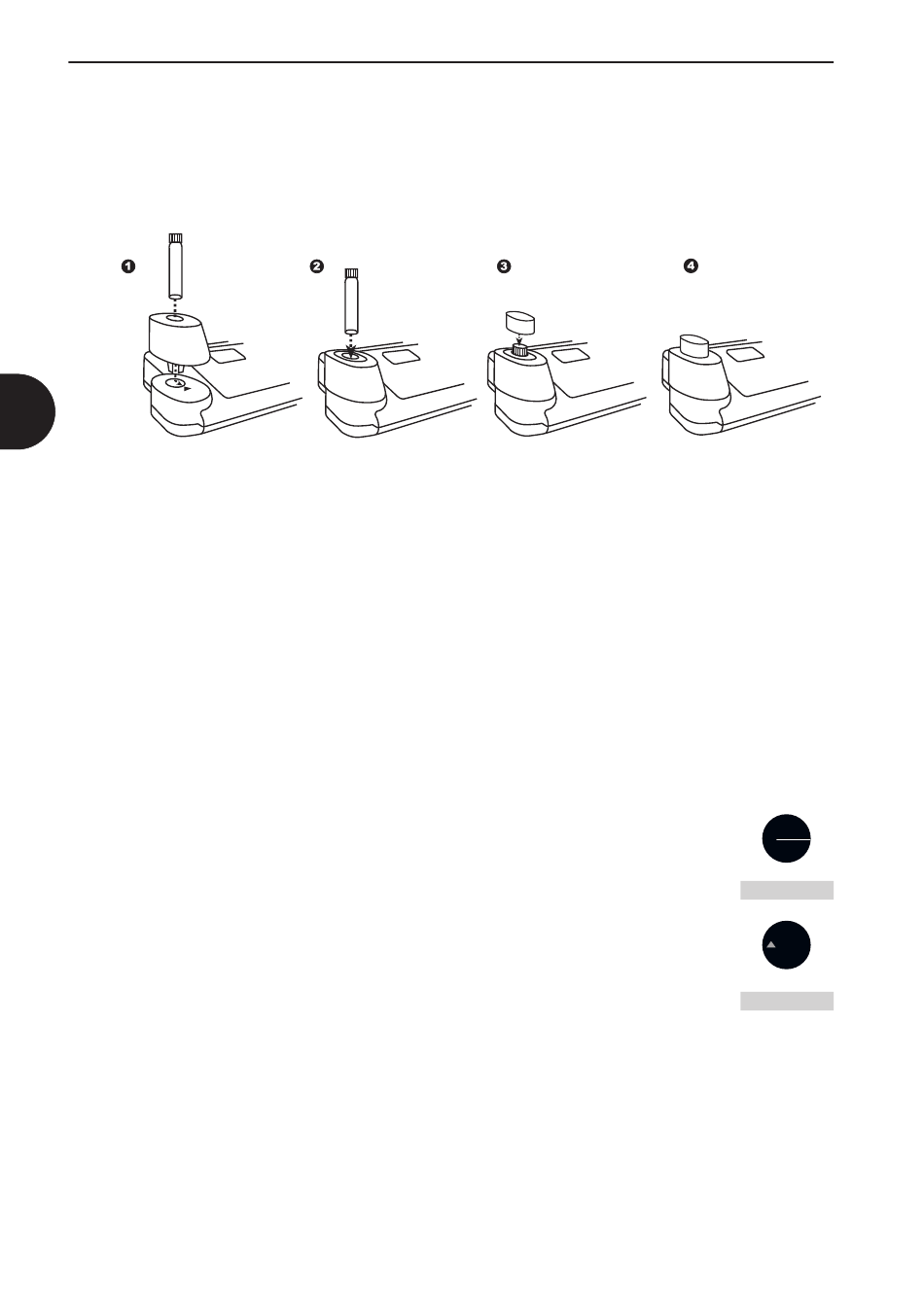 1

2

3

4