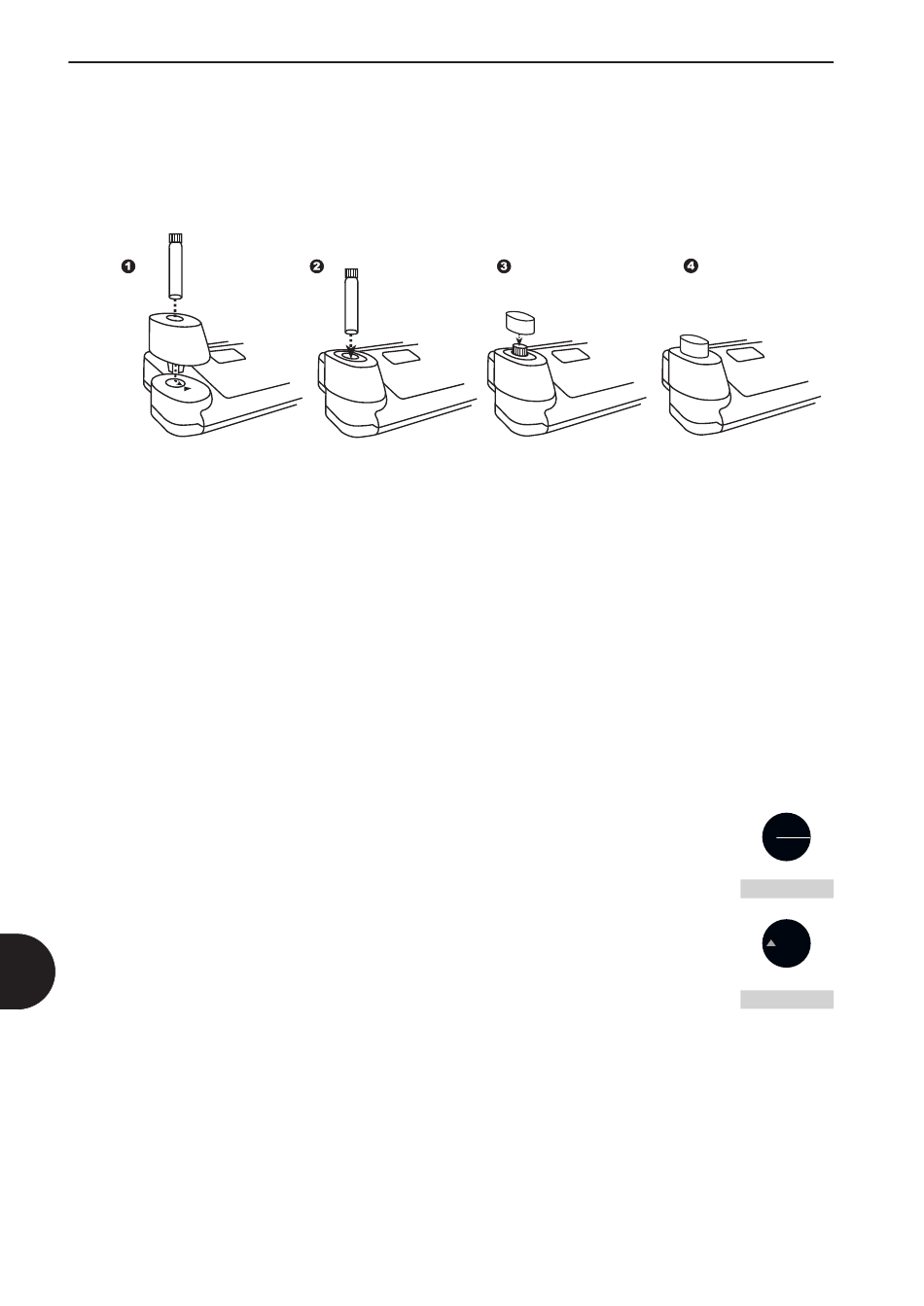 ❶

❷

❸

❹