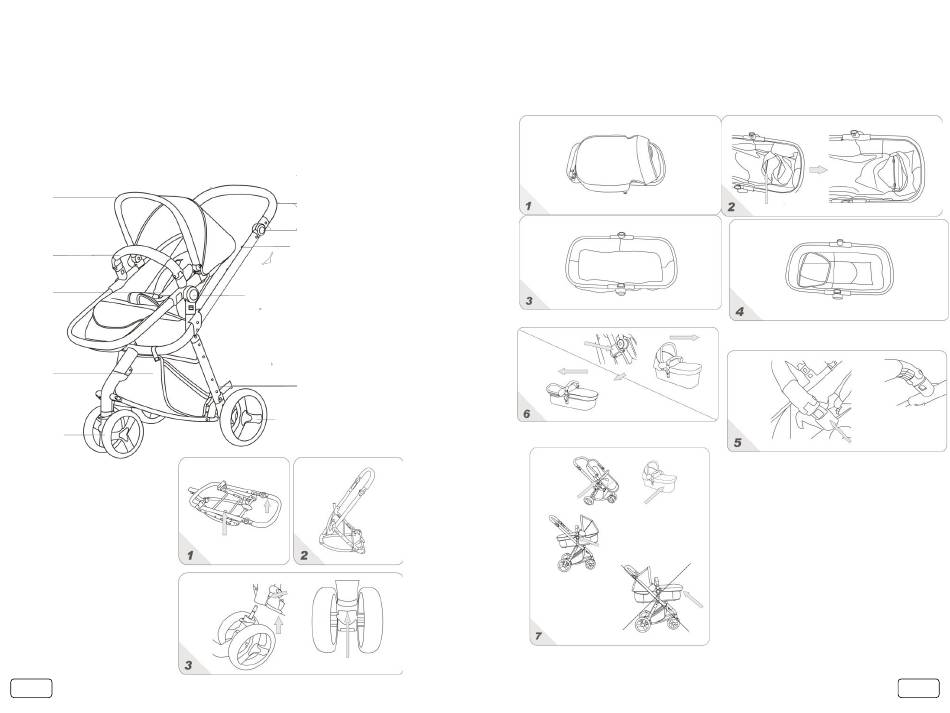 1

2

3

1

2

3

4

6

5

7