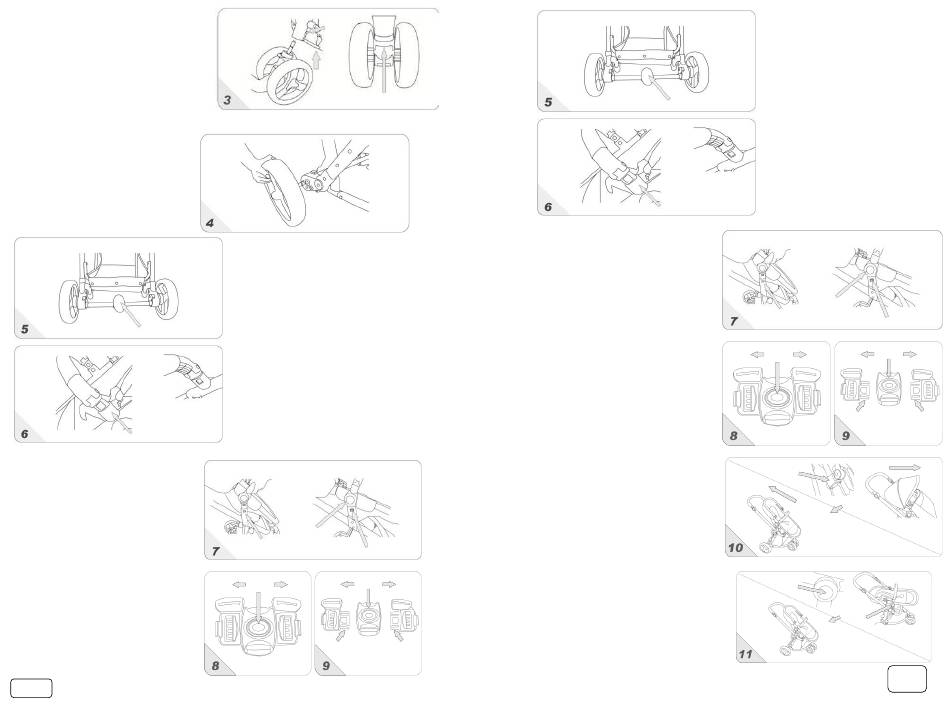 3

4

5

6

7

8

9

5

6

7

8

9

10

11