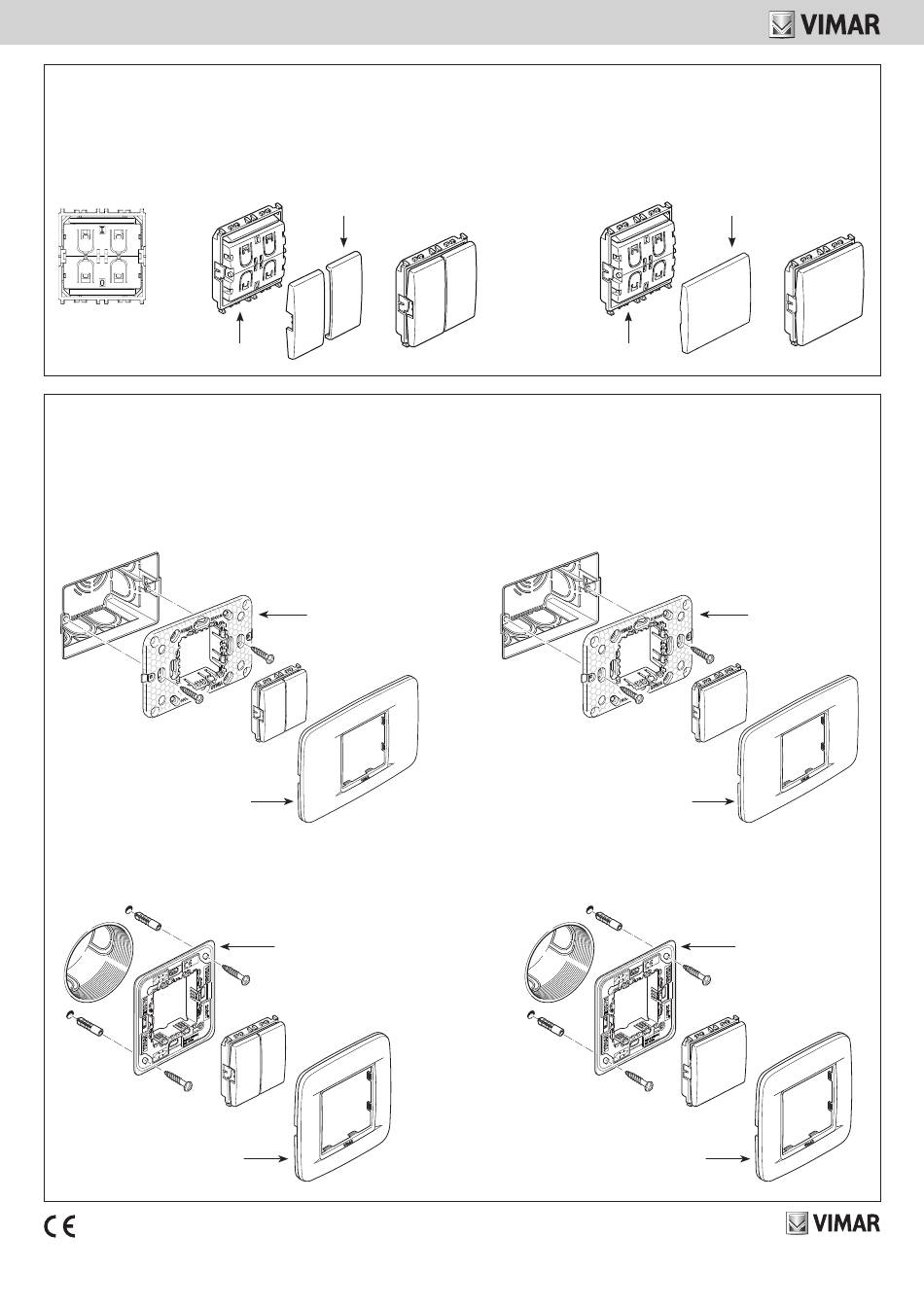 VIMAR

CE

VIMAR