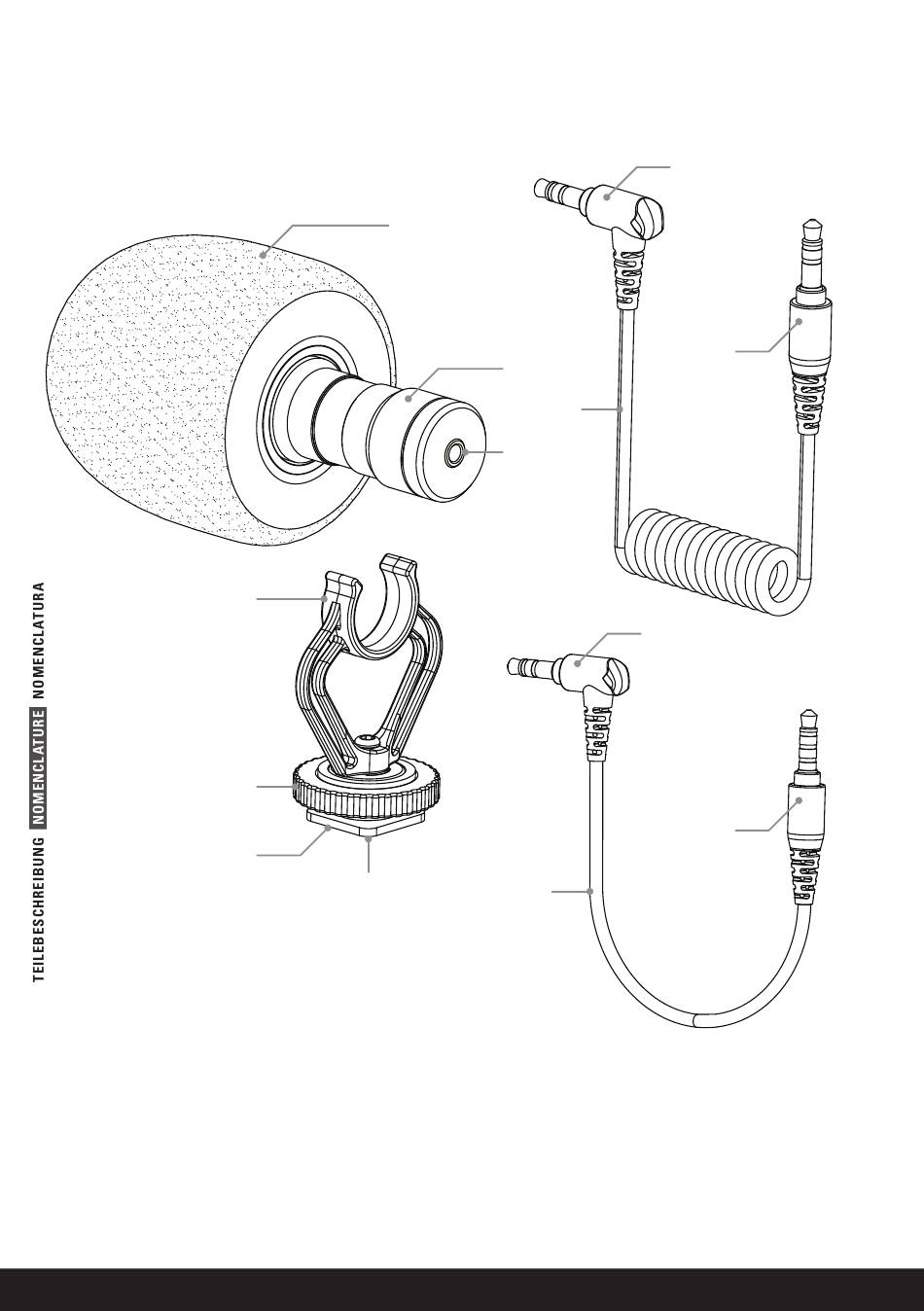 TEILEBESCHREIBUNG NOMENCLATURE NOMENCLATURA