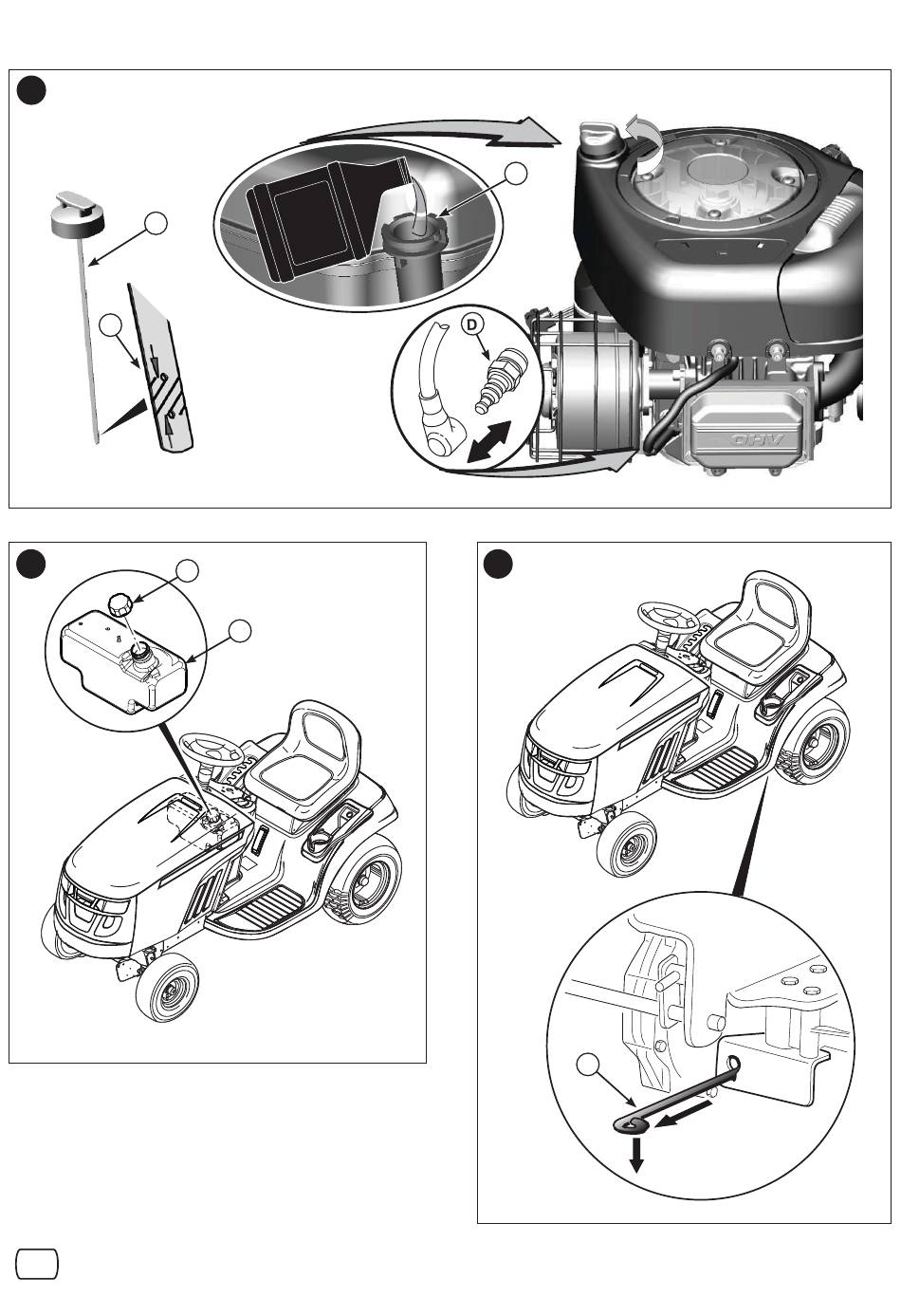 D

OHV