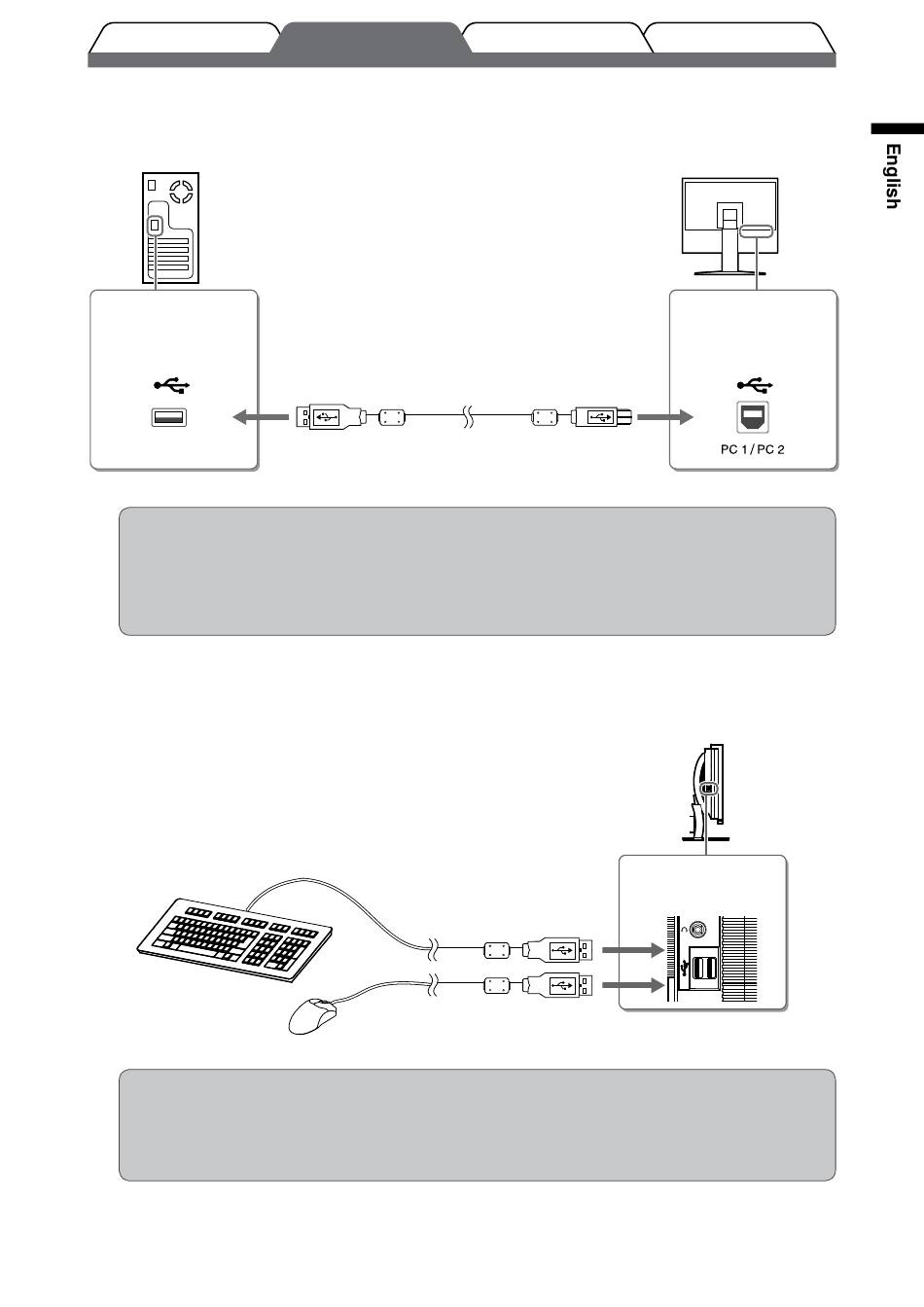 English

PC 1 / PC 2