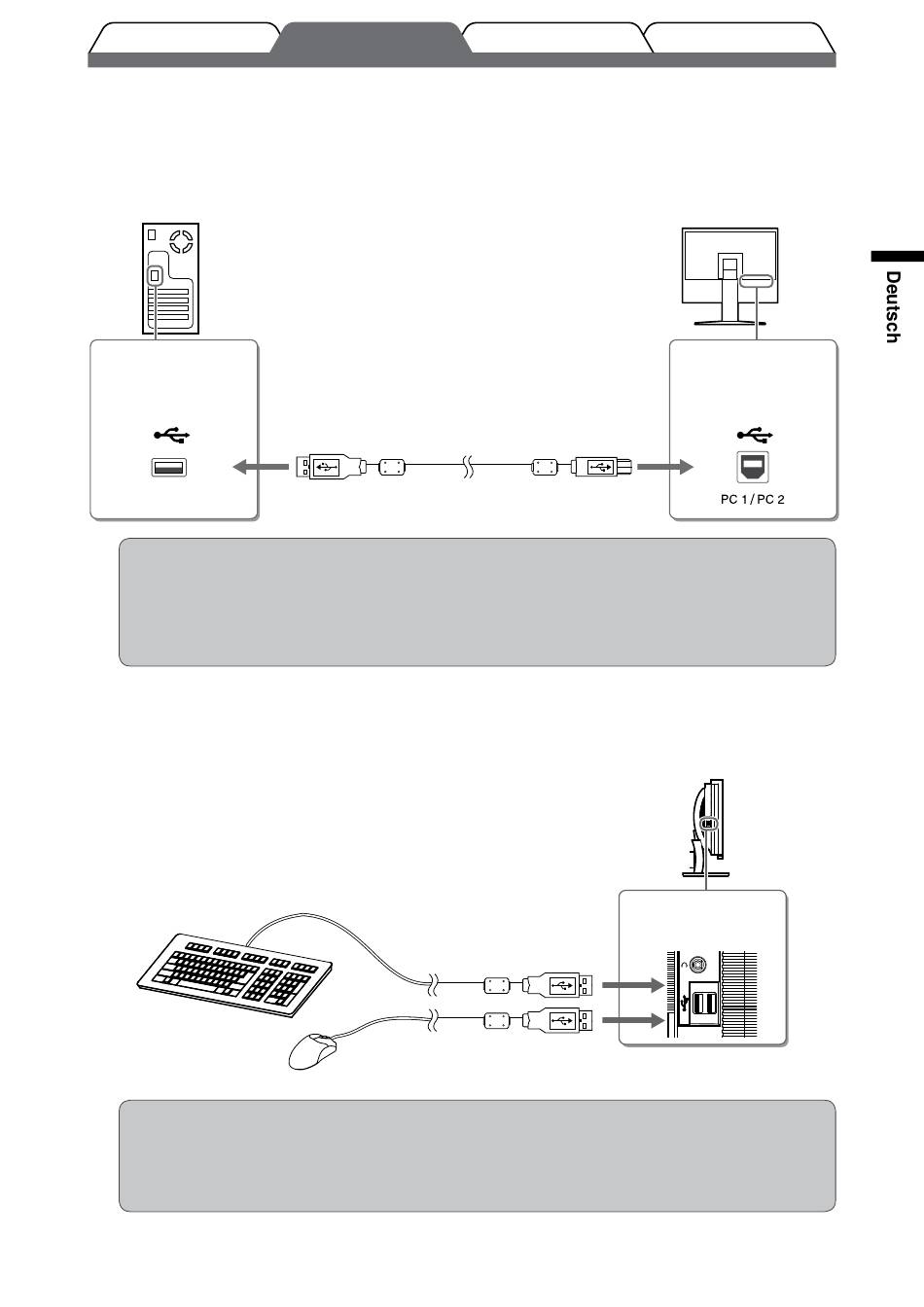 Deutsch

PC 1 / PC 2