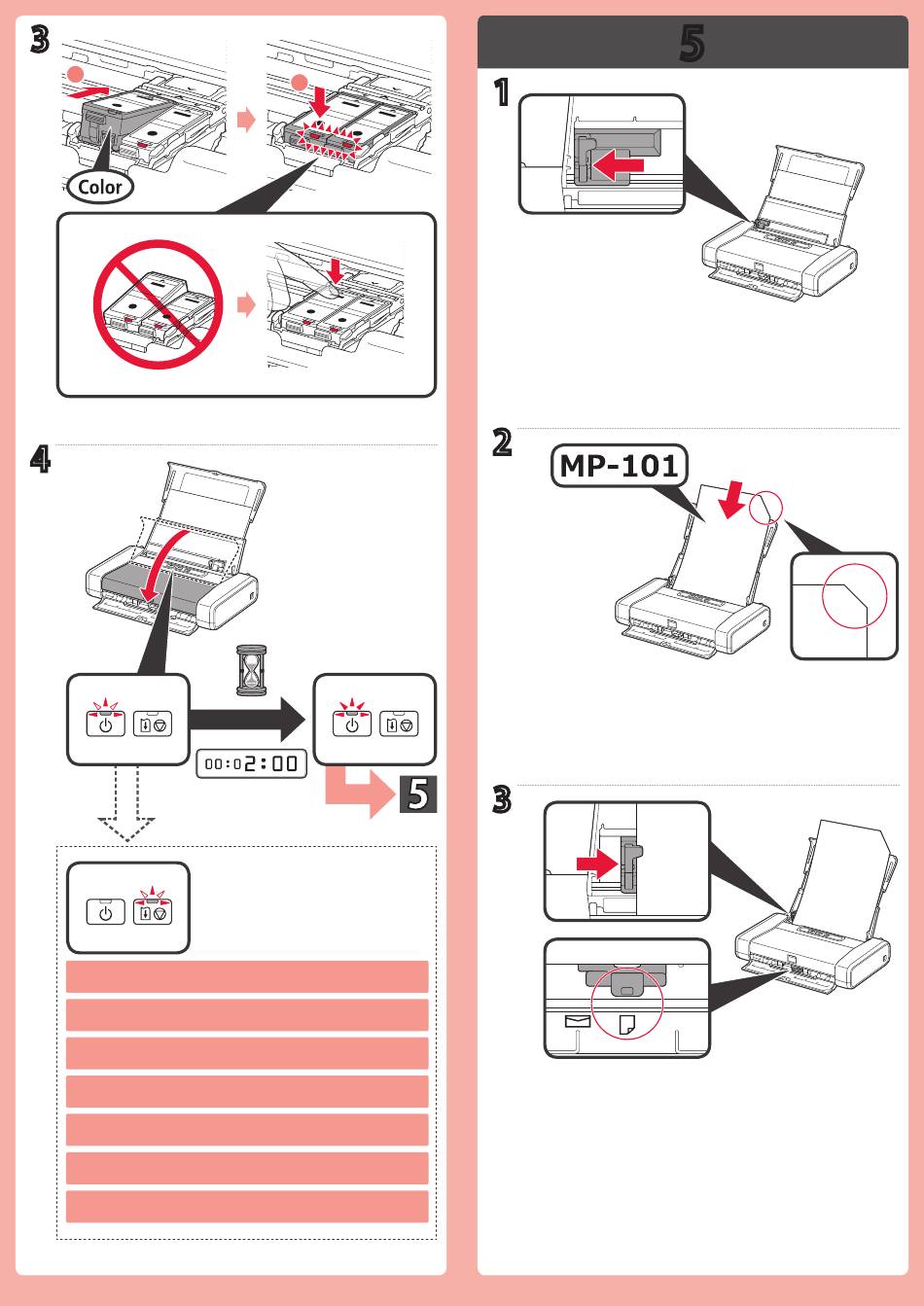 3

Color

4

00:02:00

5

5

1

2

MP-101

3