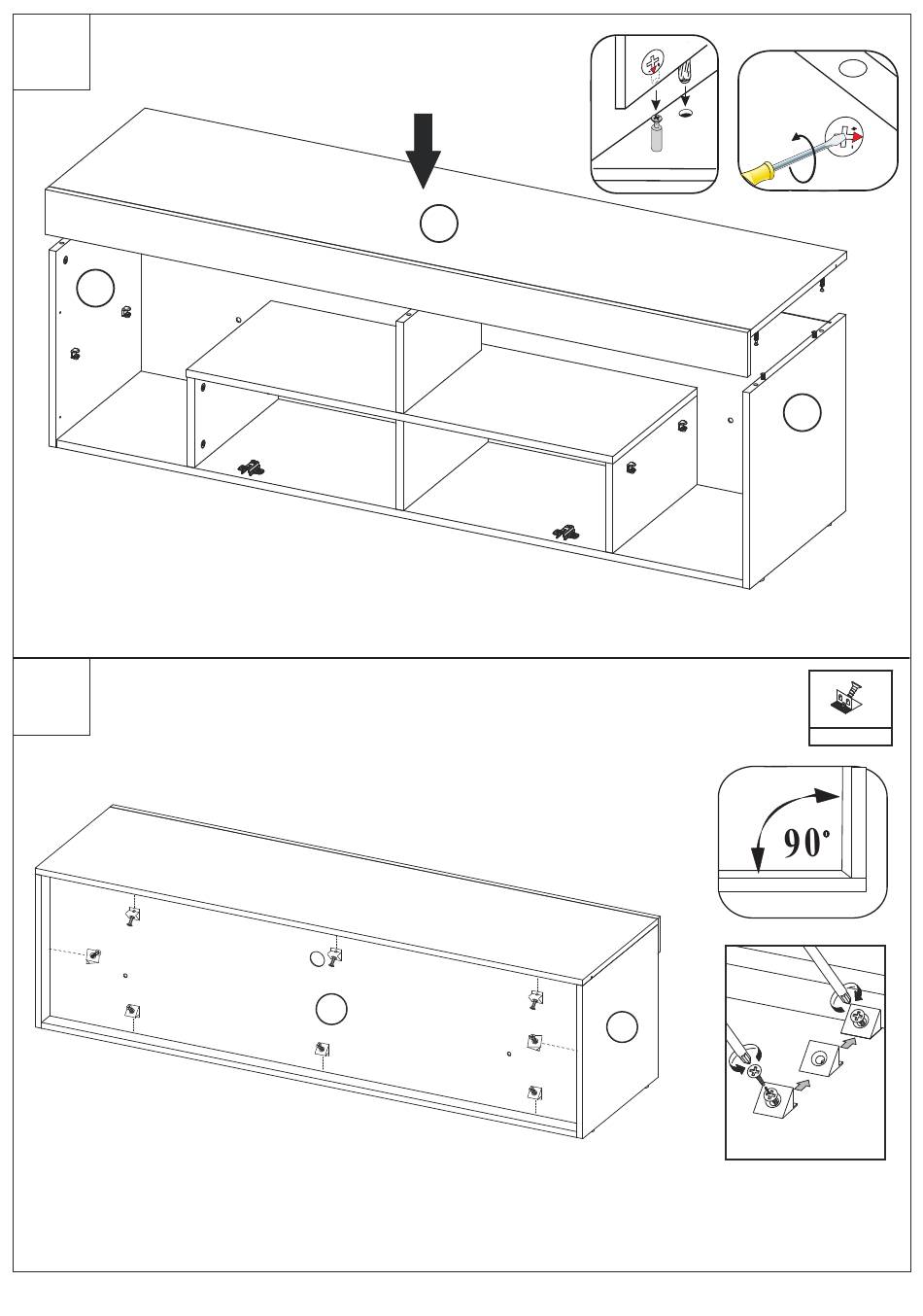 90°