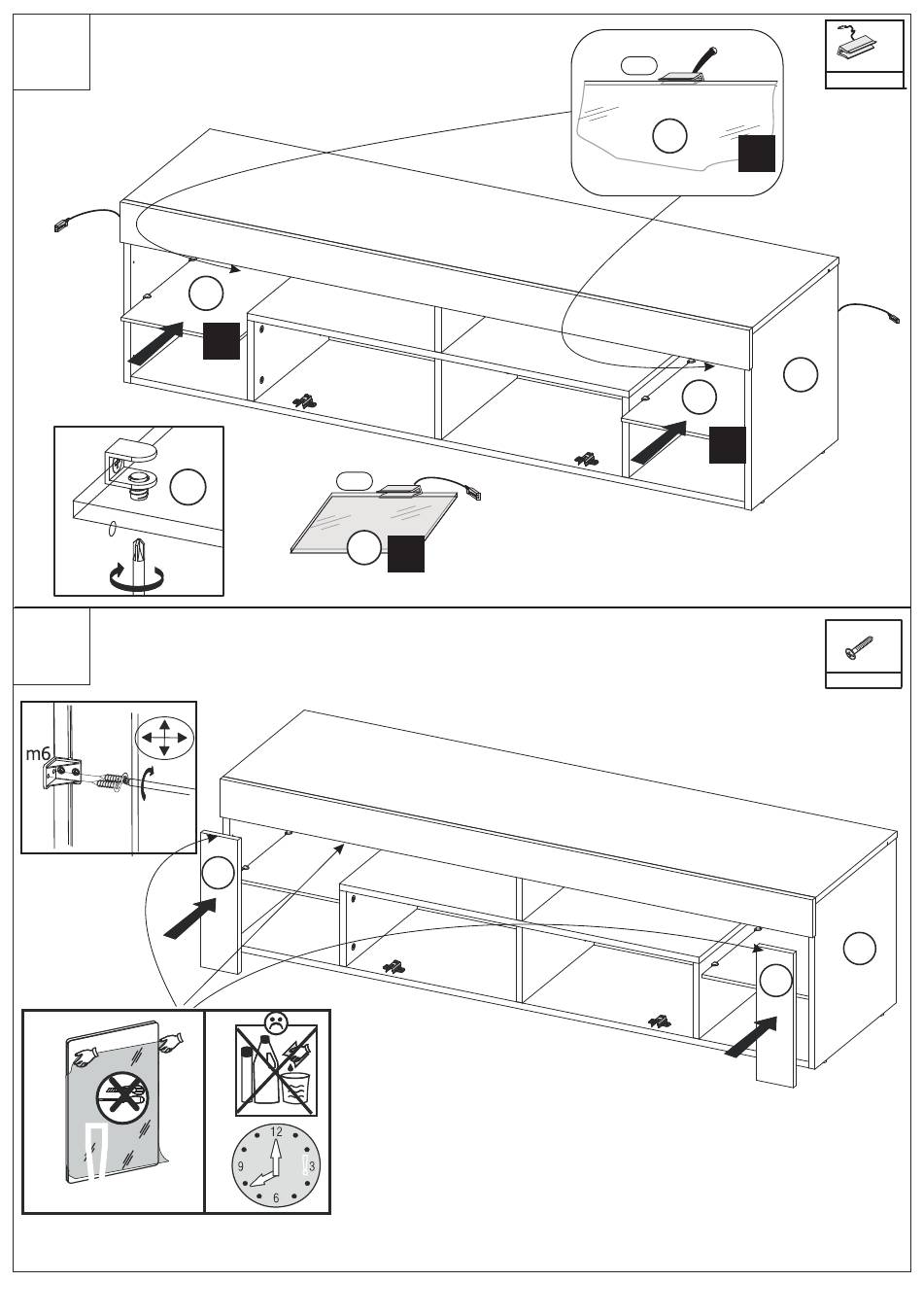 m6

12
3
6
9