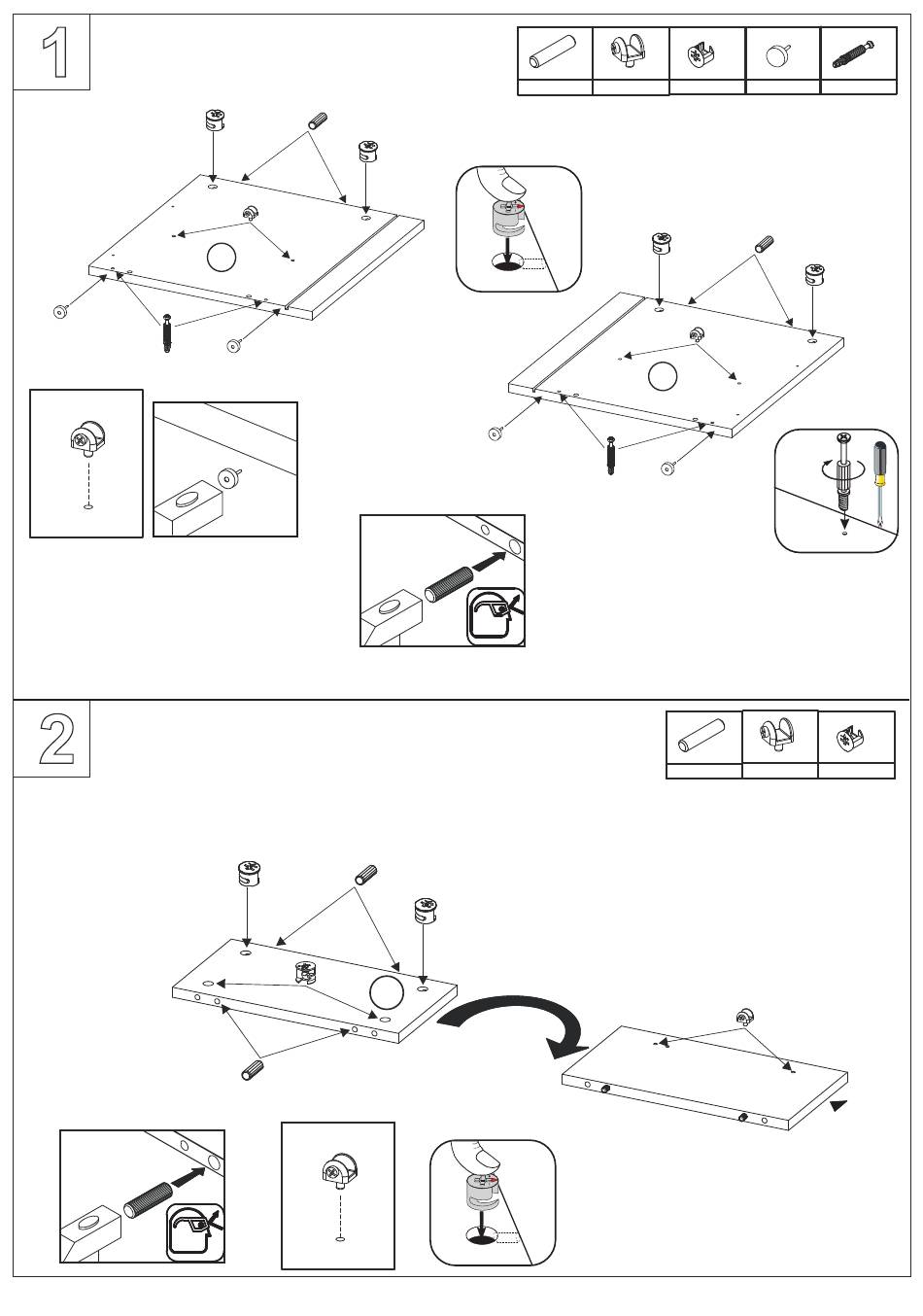 1

2